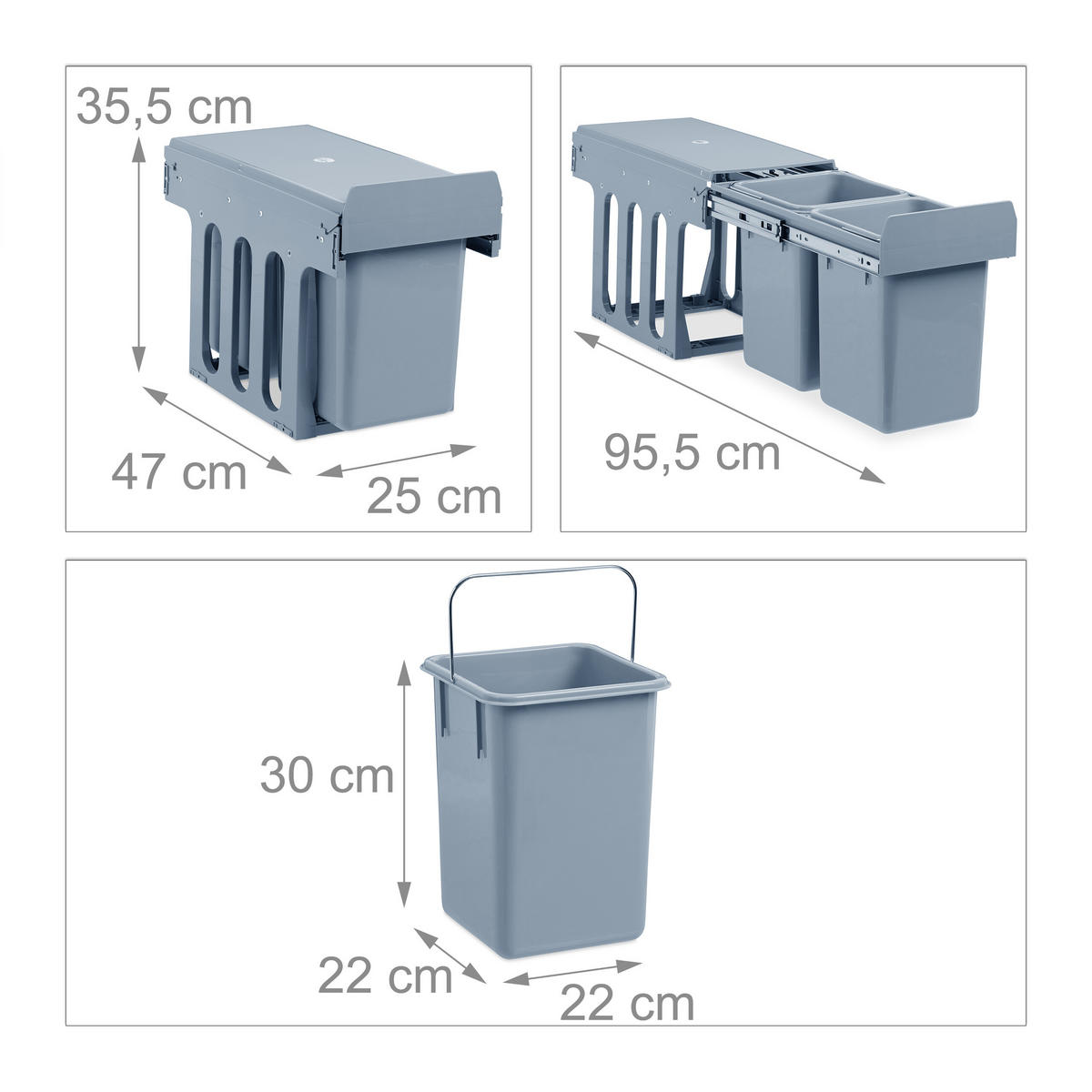 35,5 cm

47 cm

25 cm

95,5 cm

30 cm

22 cm

22 cm