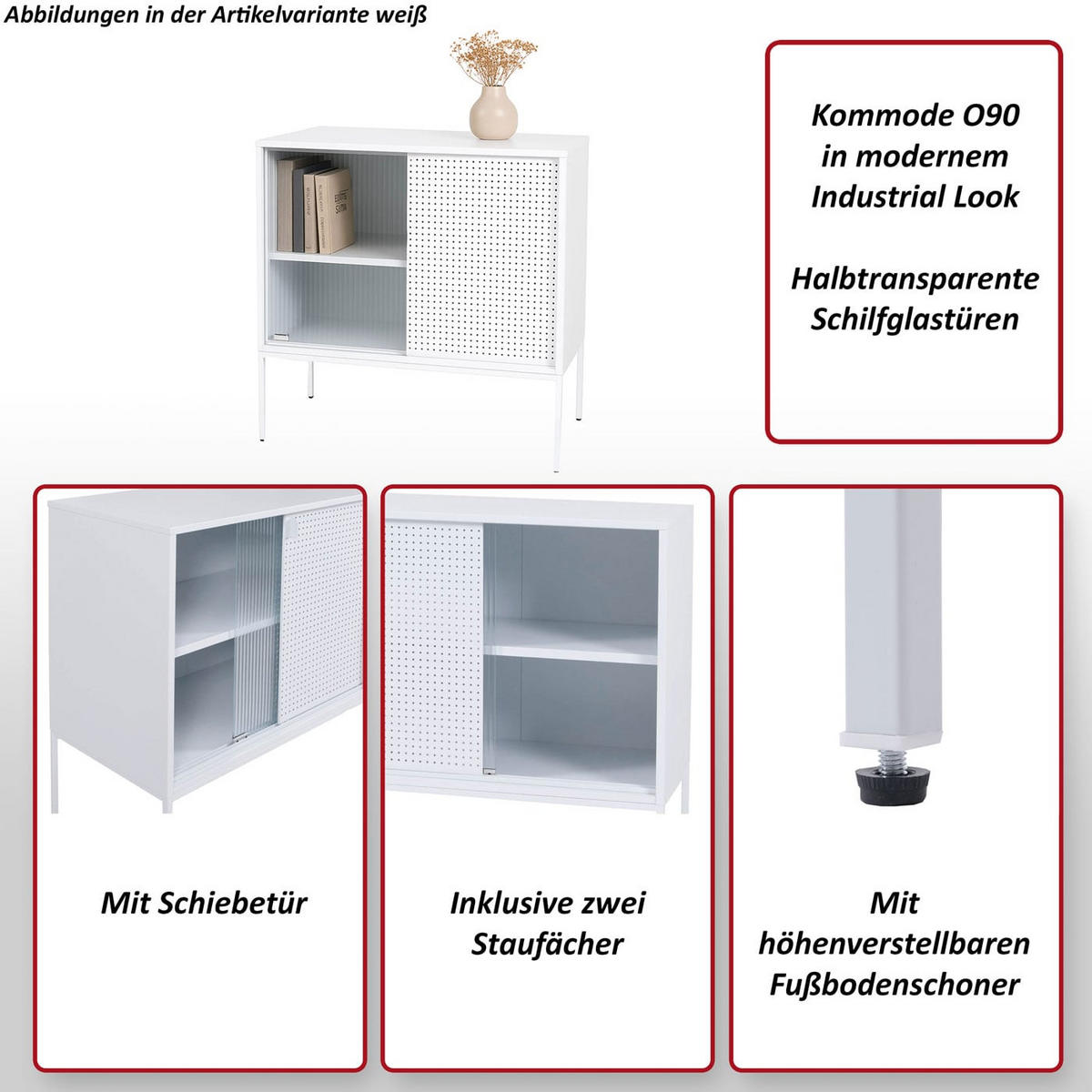 Abbildungen in der Artikelvariante weiß

Kommode O90 in modernem Industrial Look

Halbtransparente Schilfglastüren

Mit Schiebetür

Inklusive zwei Staufächer

Mit höhenverstellbaren Fußbodenschoner