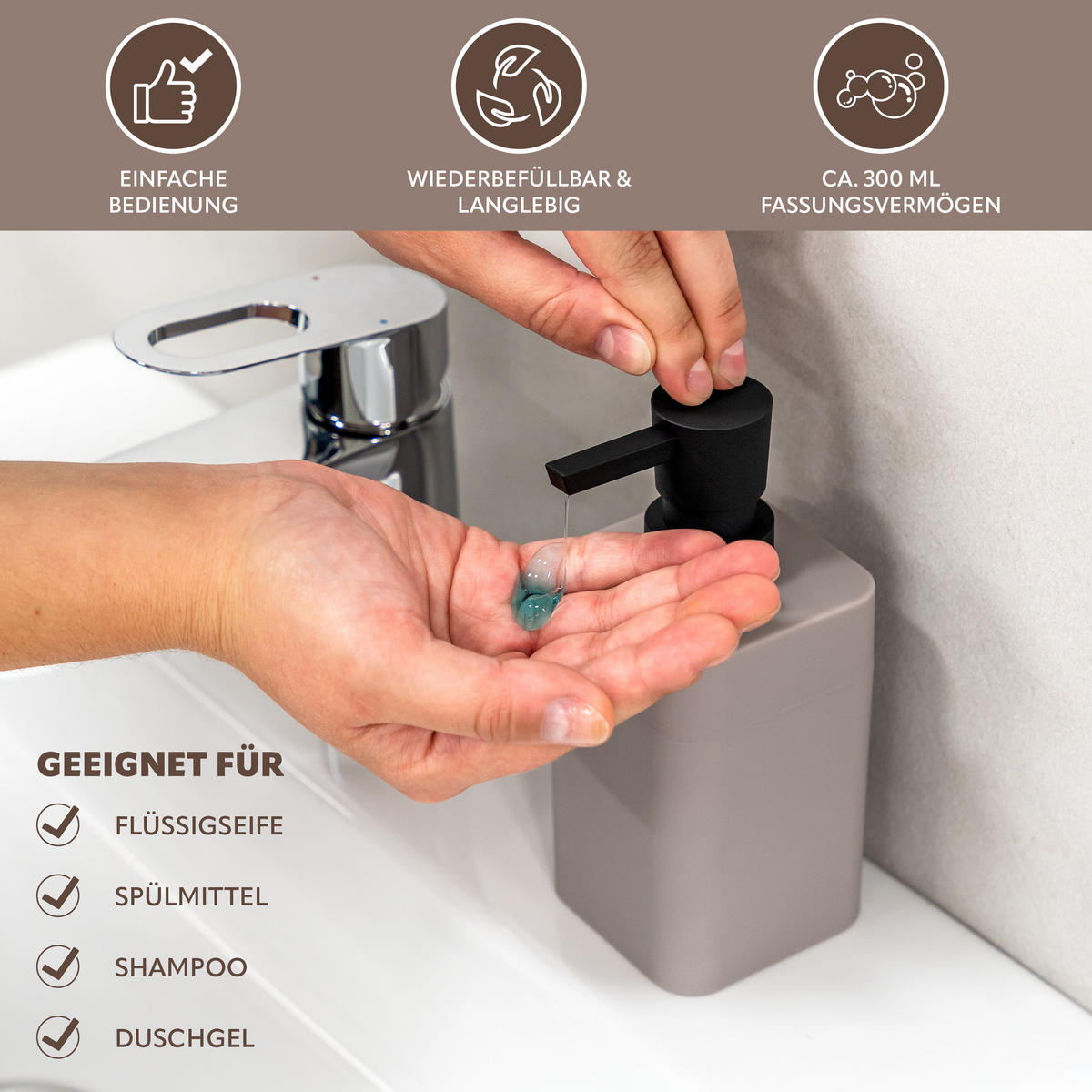 EINFACHE BEDIENUNG

WIEDERBEFÜLLBAR & LANGLEBIG

CA. 300 ML FASSUNGSVERMÖGEN

GEEIGNET FÜR

FLÜSSIGSEIFE

SPÜLMITTEL

SHAMPOO

DUSCHGEL