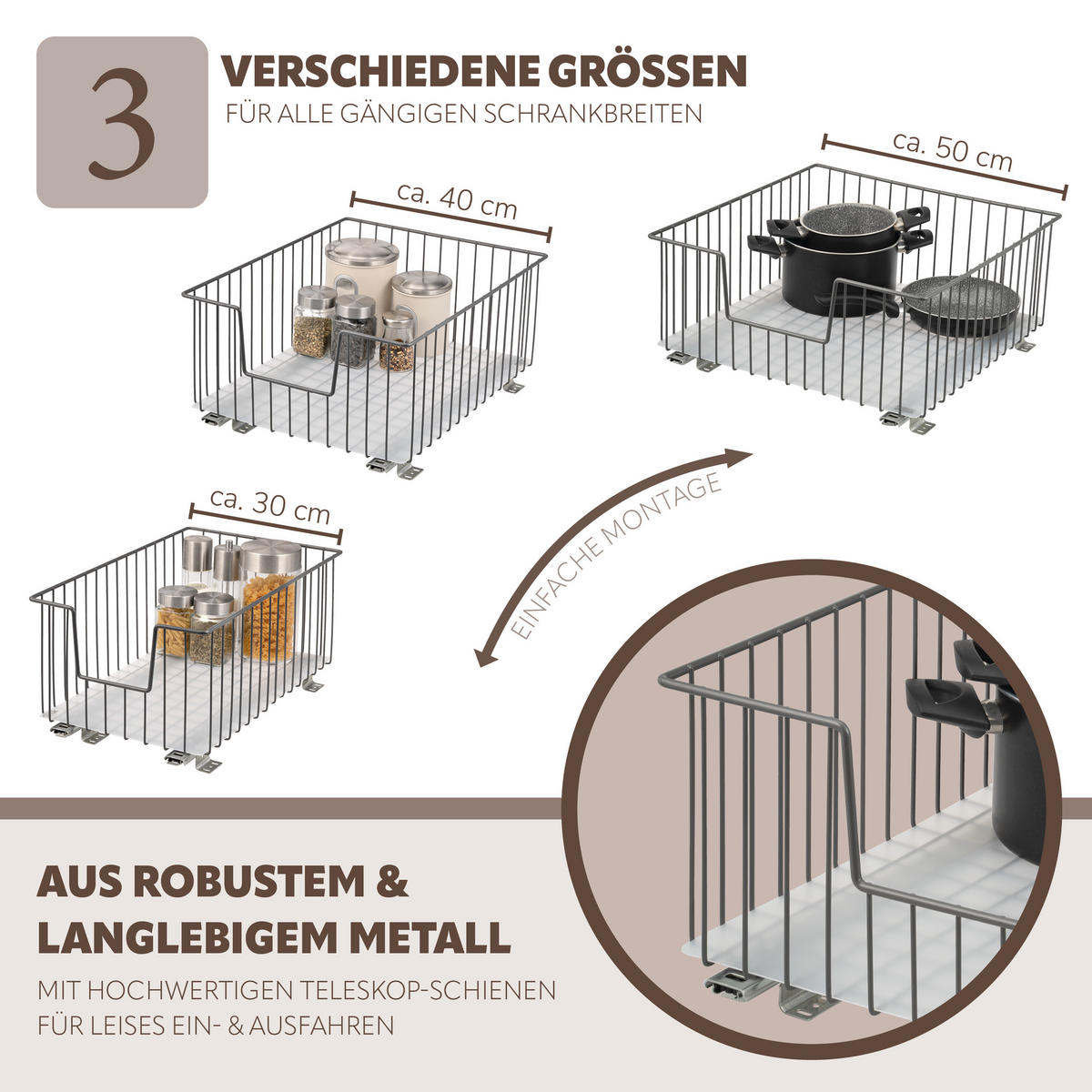 3

VERSCHIEDENE GRÖSSEN
FÜR ALLE GÄNGIGEN SCHRANKBREITEN

ca. 40 cm

ca. 50 cm

ca. 30 cm

EINFACHE MONTAGE

AUS ROBUSTEM & LANGLEBIGEM METALL

MIT HOCHWERTIGEN TELESKOP-SCHIENEN FÜR LEISES EIN- & AUSFAHREN