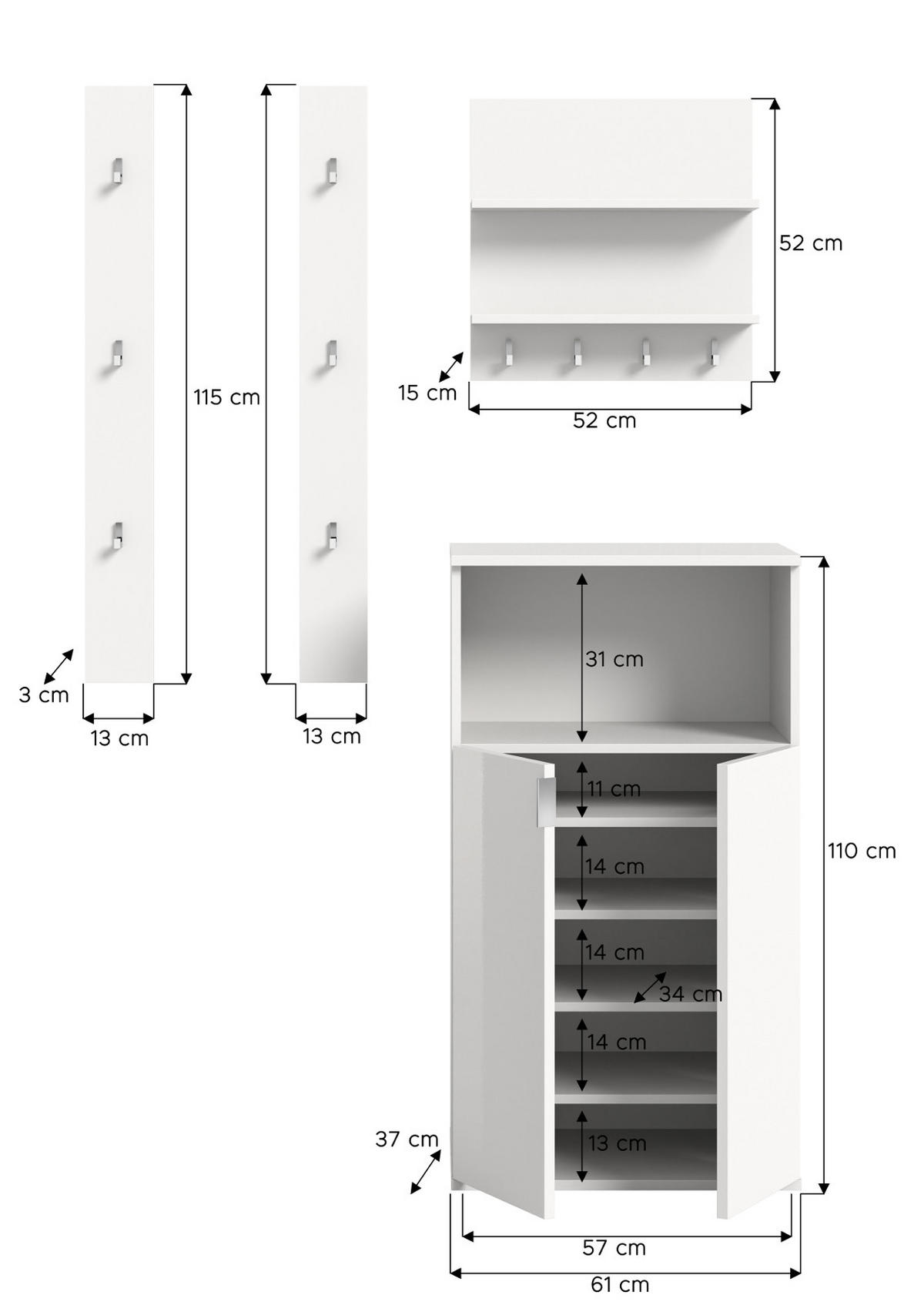 115 cm

3 cm

13 cm

13 cm

52 cm

15 cm

52 cm

31 cm

11 cm

14 cm

14 cm

34 cm

14 cm

13 cm

110 cm

37 cm

57 cm

61 cm