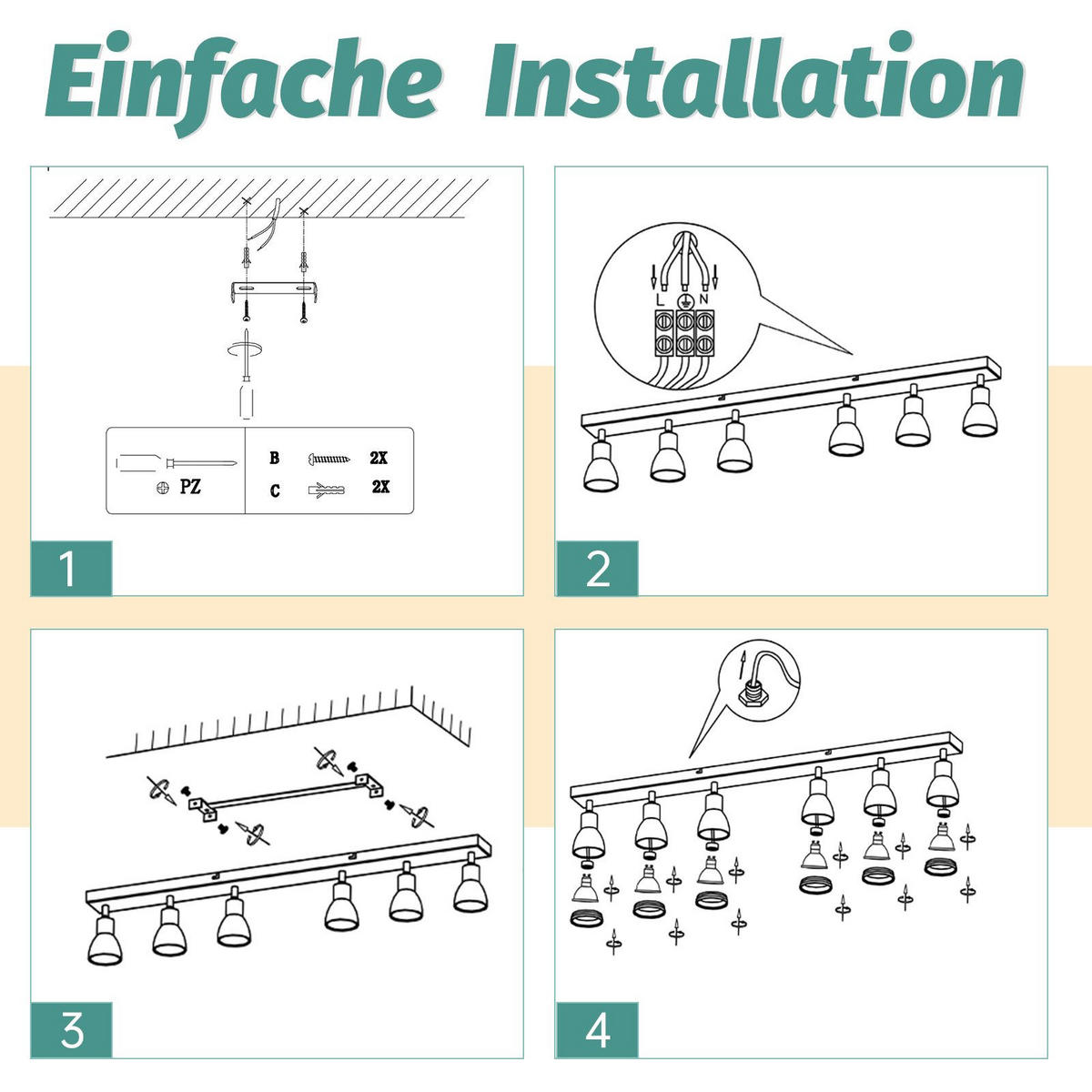 Einfache Installation

PZ

B 2X

C 2X

1

L N

2

3

4