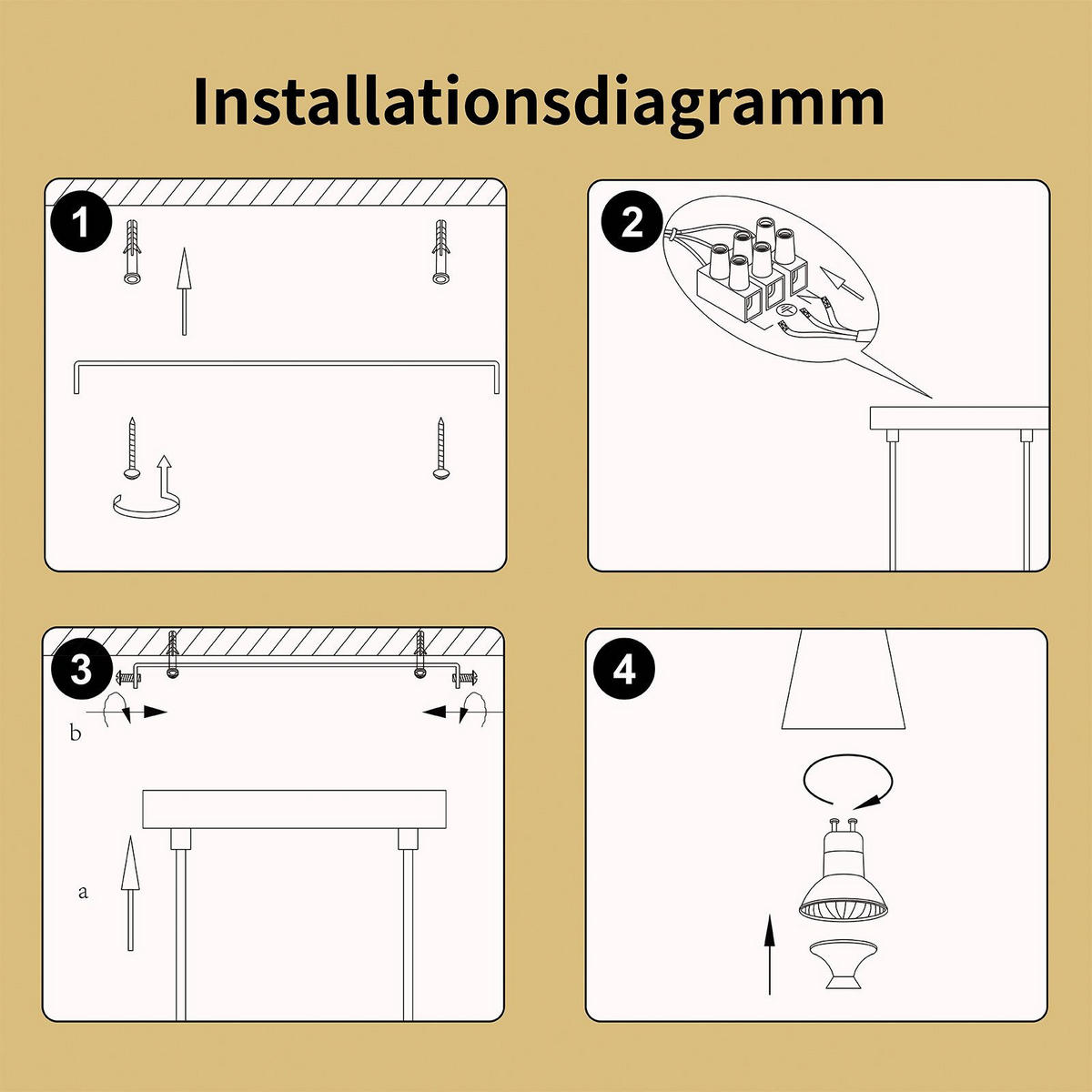 Installationsdiagramm

1

2

3

b

a

4