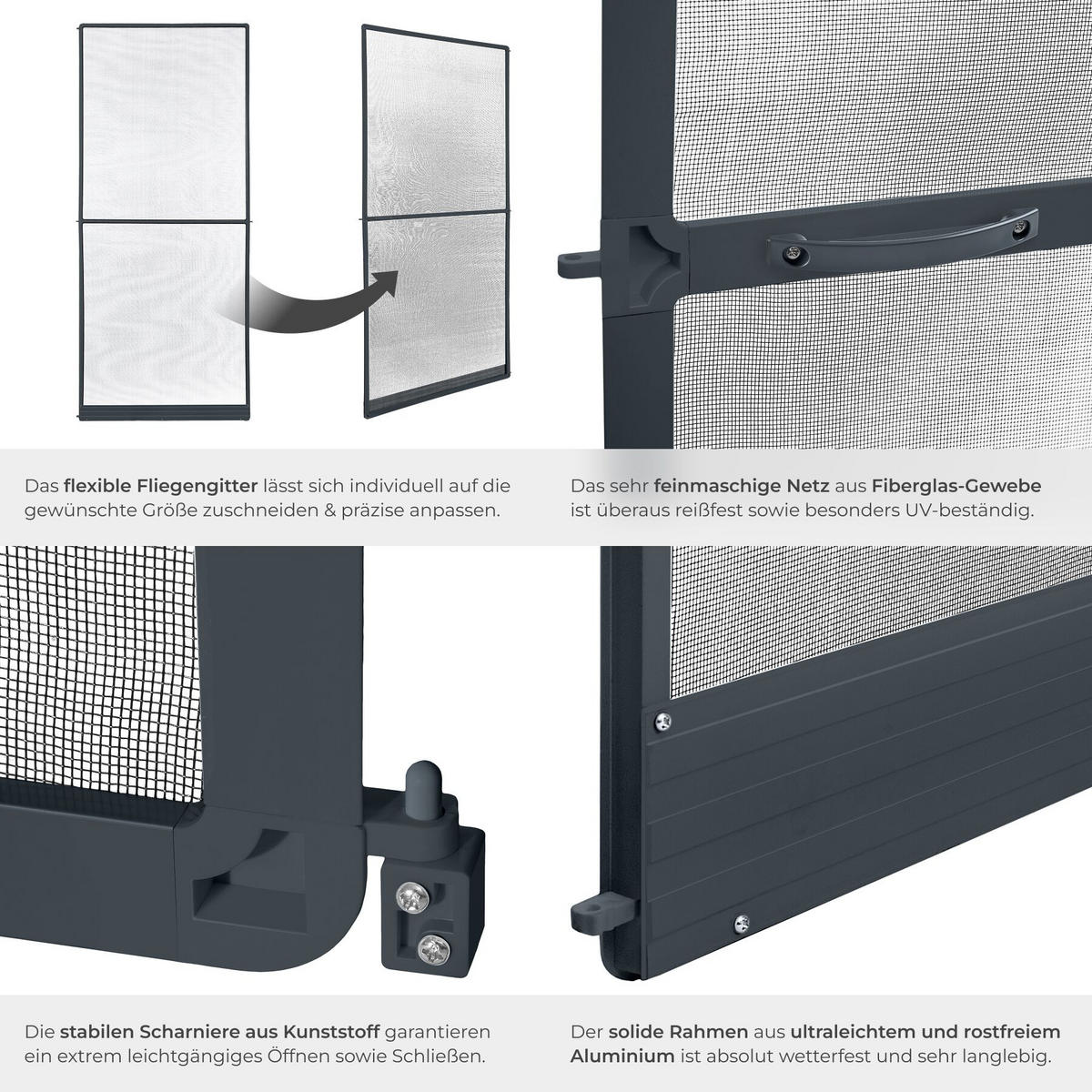 Das flexible Fliegengitter lässt sich individuell auf die gewünschte Größe zuschneiden & präzise anpassen.

Das sehr feinmaschige Netz aus Fiberglas-Gewebe ist überaus reißfest sowie besonders UV-beständig.

Die stabilen Scharniere aus Kunststoff garantieren ein extrem leichtgängiges Öffnen sowie Schließen.

Der solide Rahmen aus ultraleichtem und rostfreiem Aluminium ist absolut wetterfest und sehr langlebig.