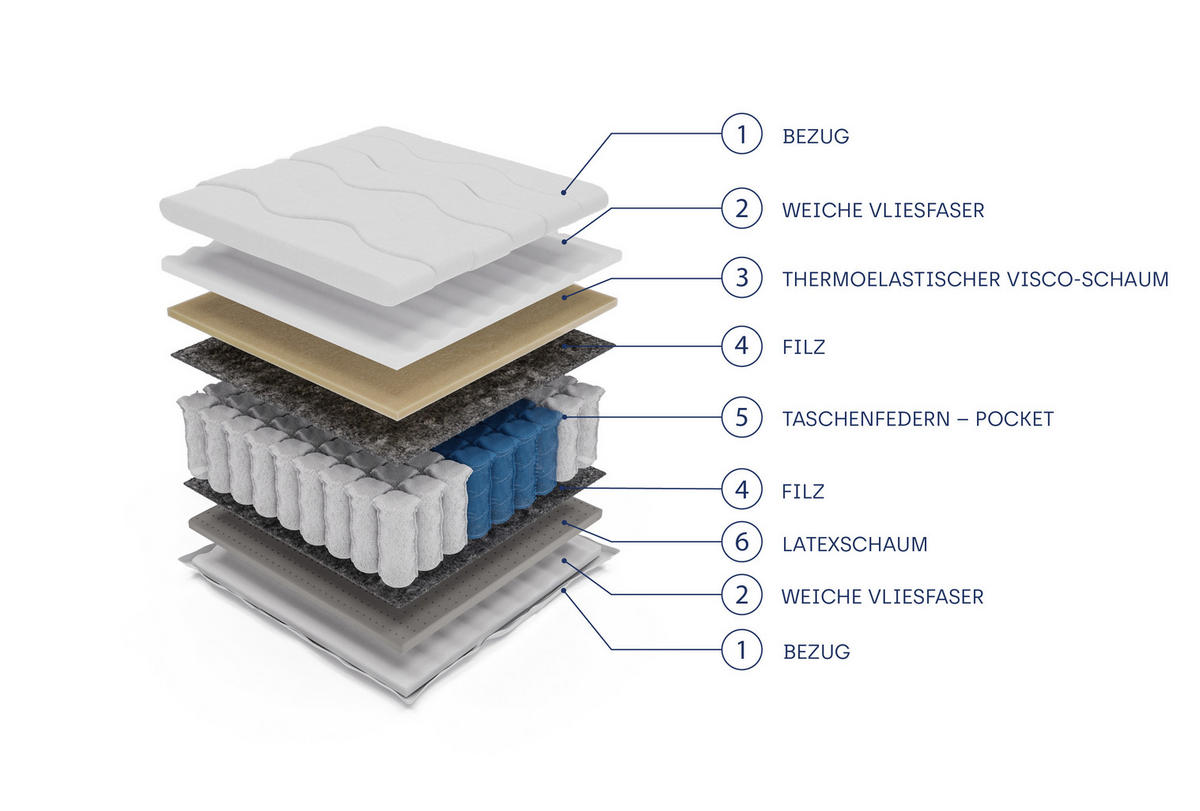 1 BEZUG

2 WEICHE VLIESFASER

3 THERMOELASTISCHER VISCO-SCHAUM

4 FILZ

5 TASCHENFEDERN – POCKET

4 FILZ

6 LATEXSCHAUM

2 WEICHE VLIESFASER

1 BEZUG