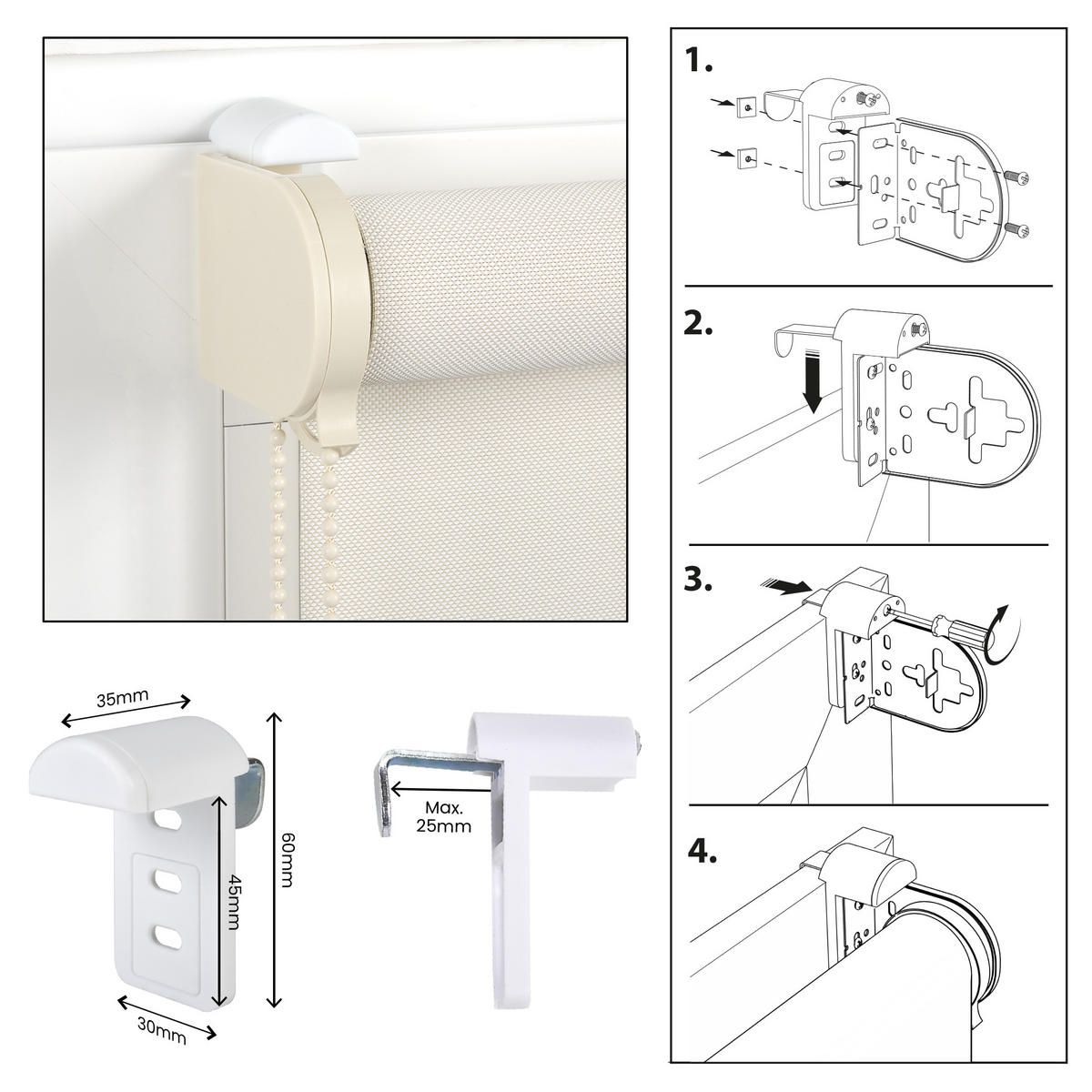 35mm

60mm

45mm

30mm

Max. 25mm

1.

2.

3.

4.