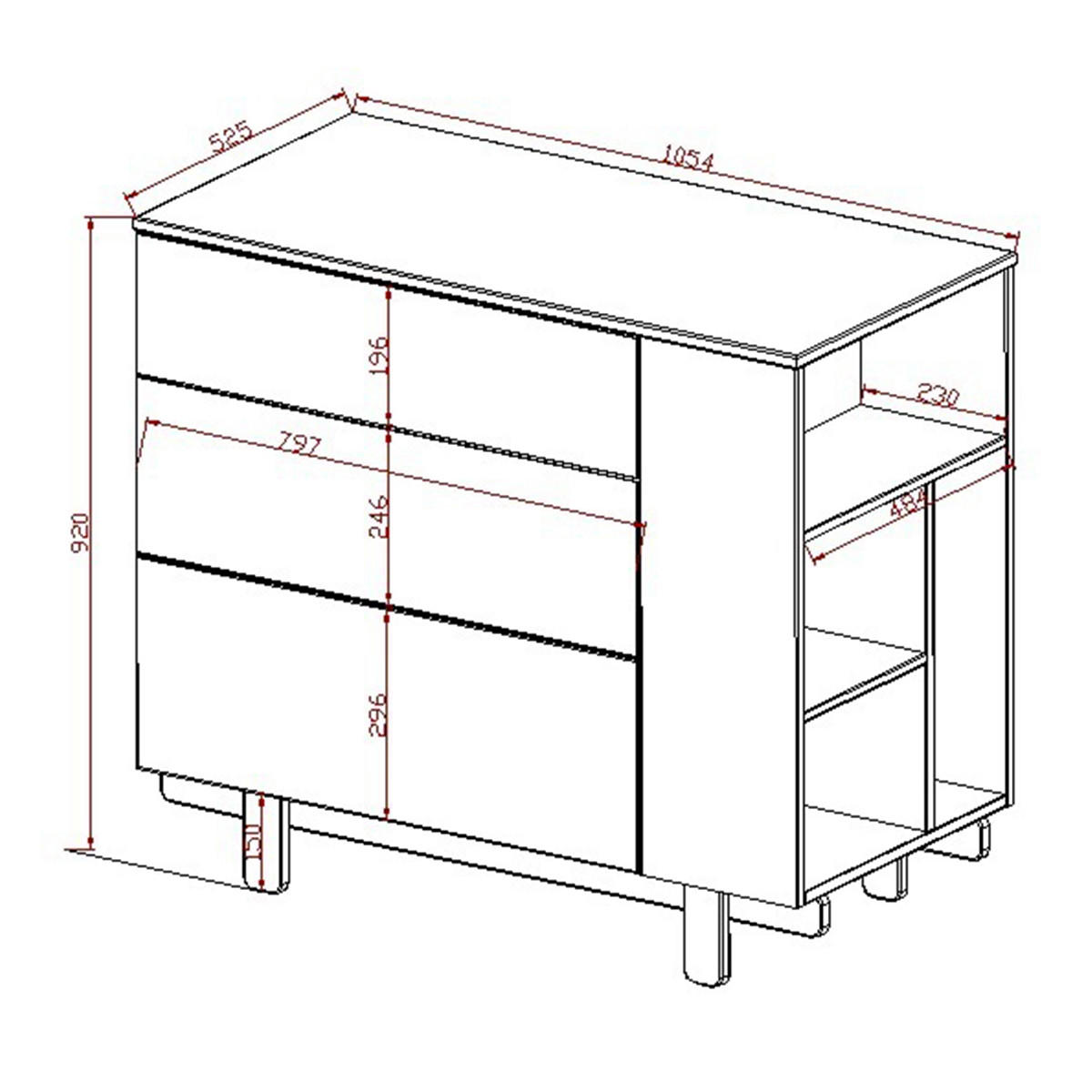 525
1054
920
196
797
246
296
150
230
484