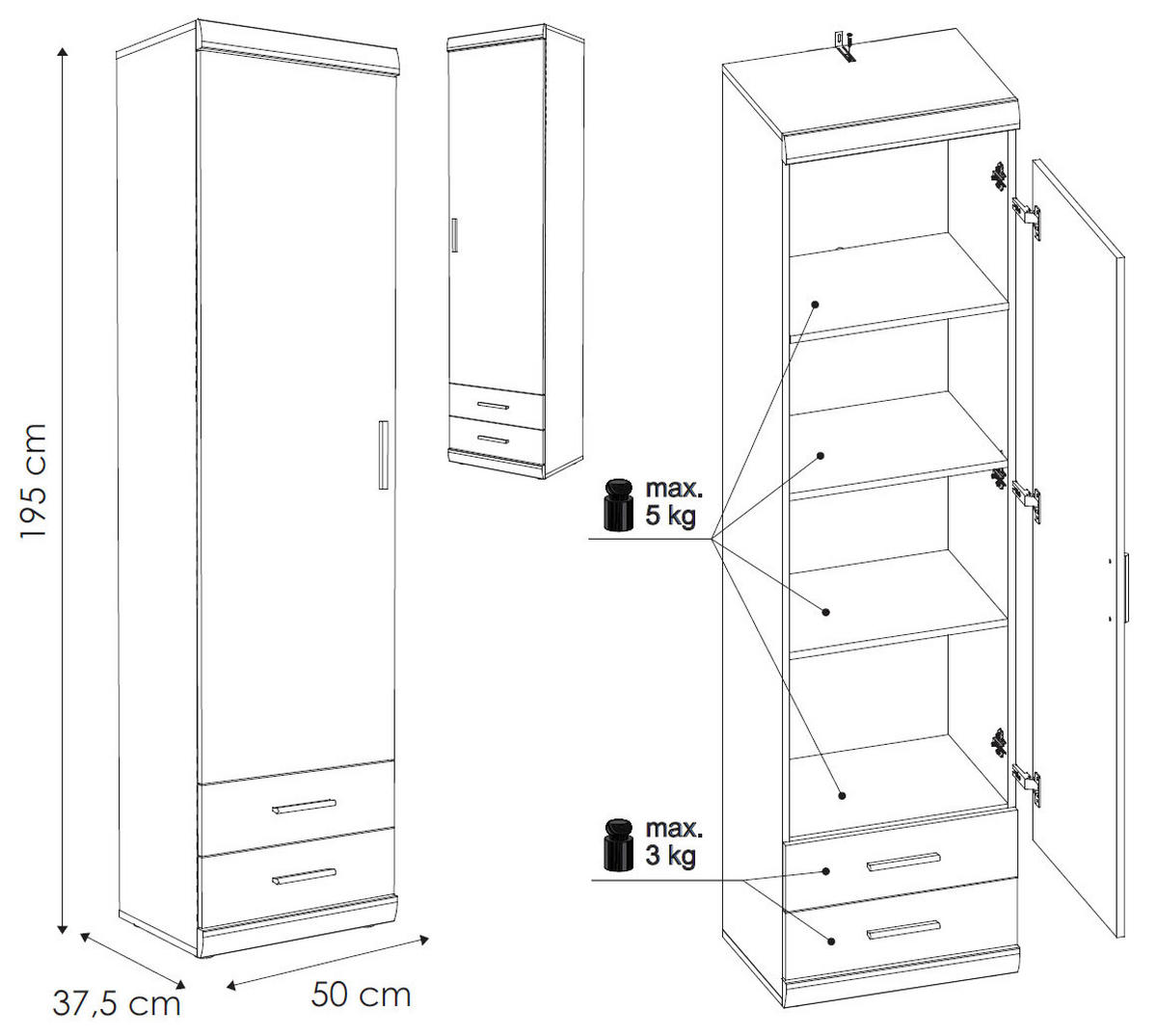 195 cm

37,5 cm

50 cm

max.
5 kg

max.
3 kg