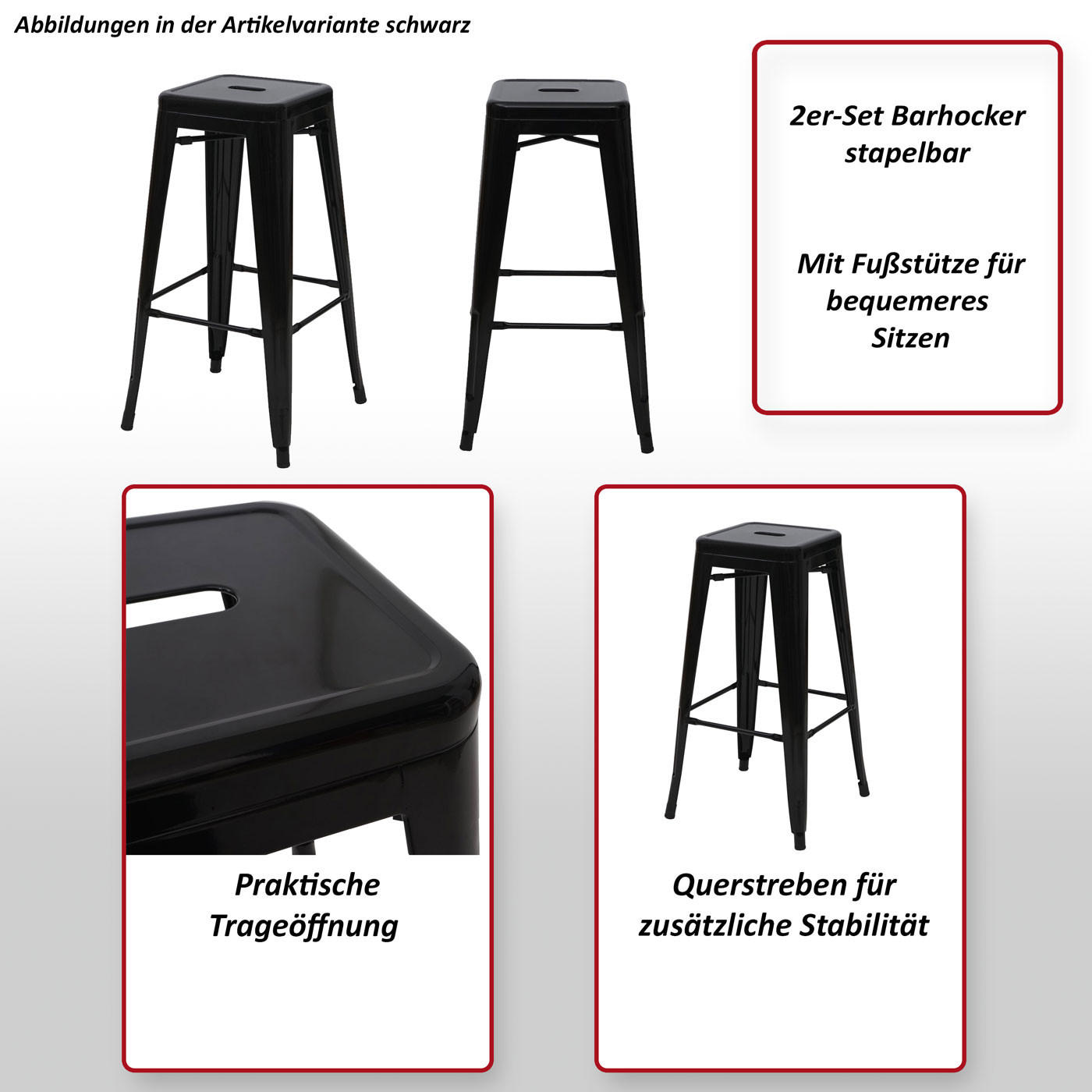 Abbildungen in der Artikelvariante schwarz

2er-Set Barhocker stapelbar

Mit Fußstütze für bequemeres Sitzen

Praktische Trageöffnung

Querstreben für zusätzliche Stabilität