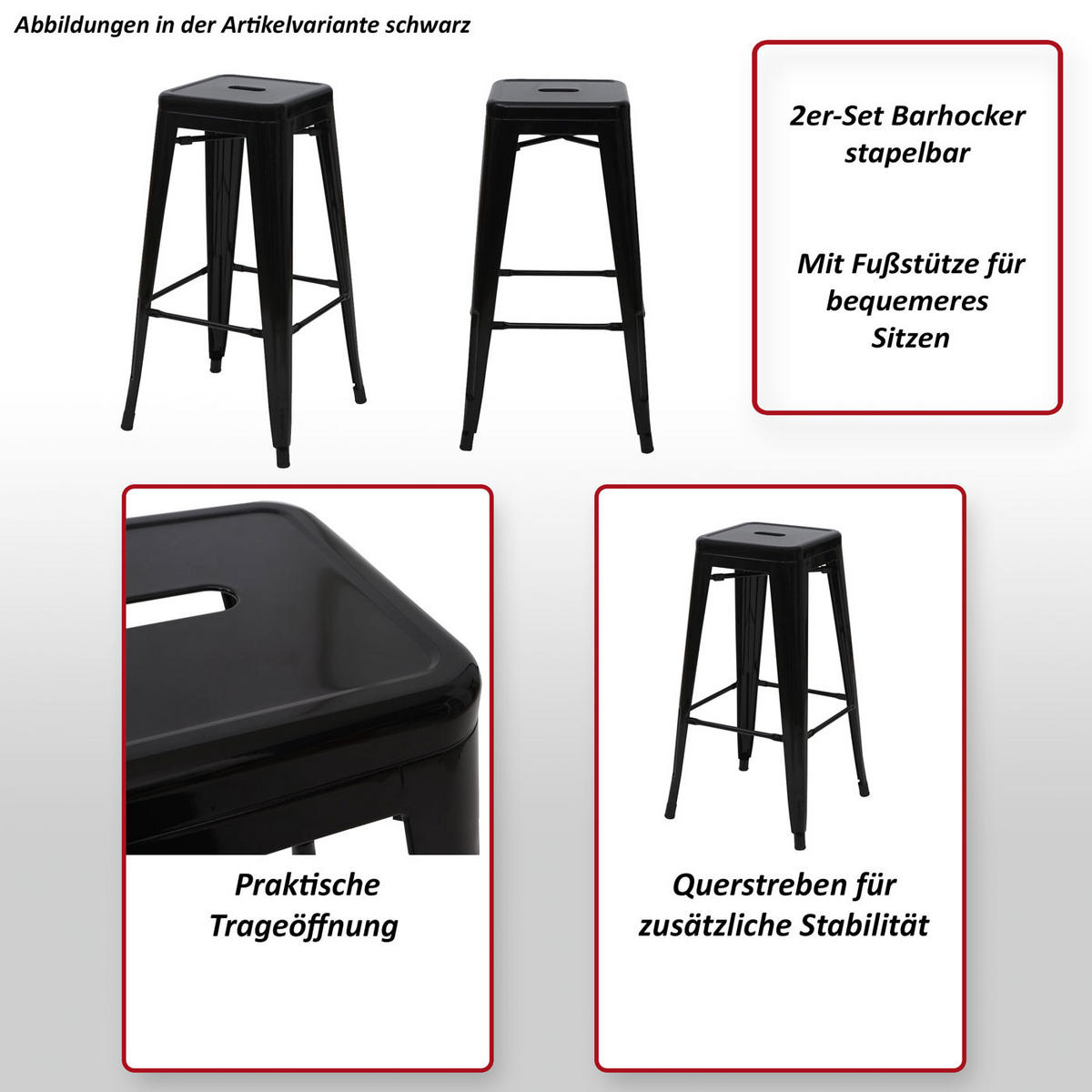 Abbildungen in der Artikelvariante schwarz

2er-Set Barhocker stapelbar

Mit Fußstütze für bequemeres Sitzen

Praktische Trageöffnung

Querstreben für zusätzliche Stabilität