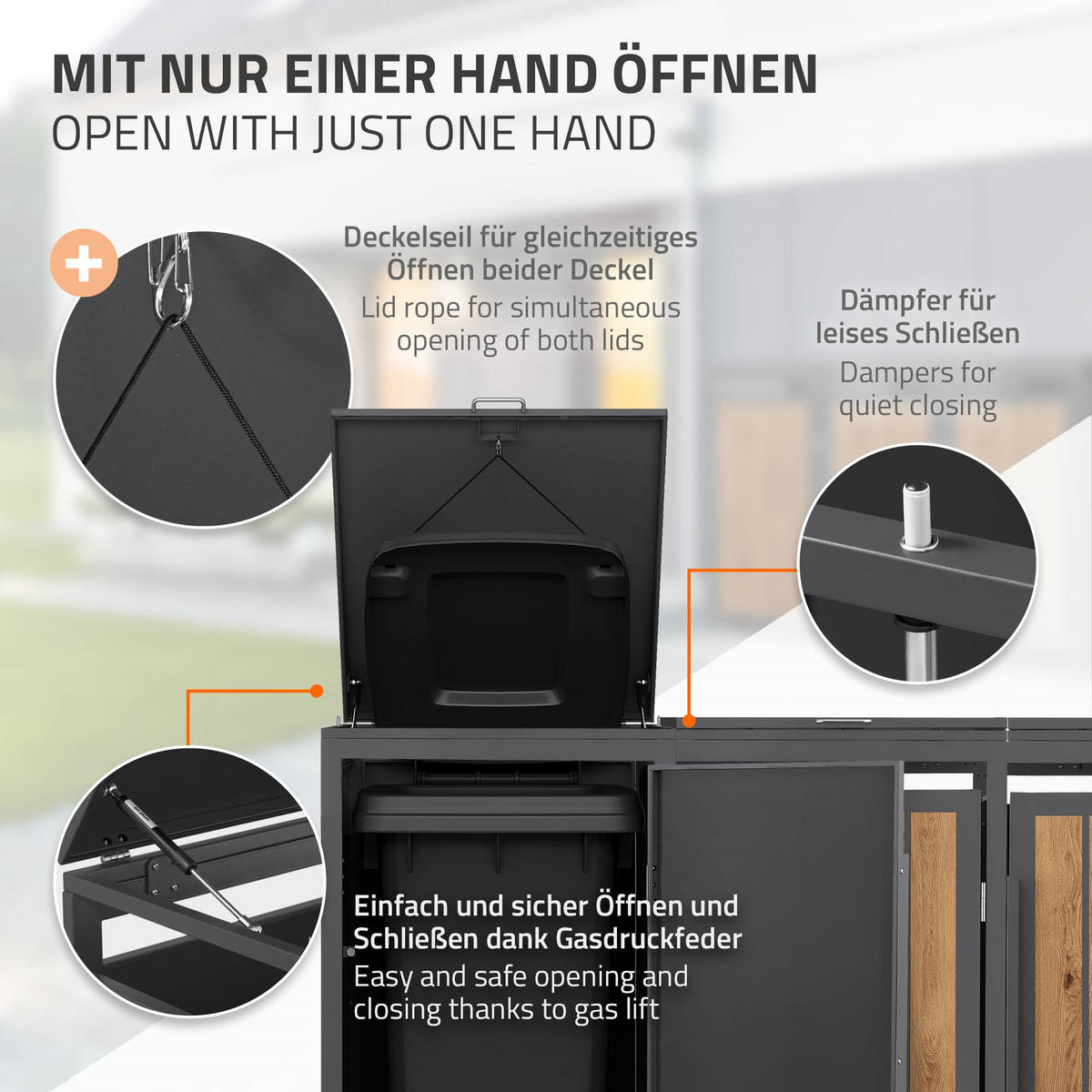 MIT NUR EINER HAND ÖFFNEN
OPEN WITH JUST ONE HAND

Deckelseil für gleichzeitiges Öffnen beider Deckel
Lid rope for simultaneous opening of both lids

Dämpfer für leises Schließen
Dampers for quiet closing

Einfach und sicher Öffnen und Schließen dank Gasdruckfeder
Easy and safe opening and closing thanks to gas lift