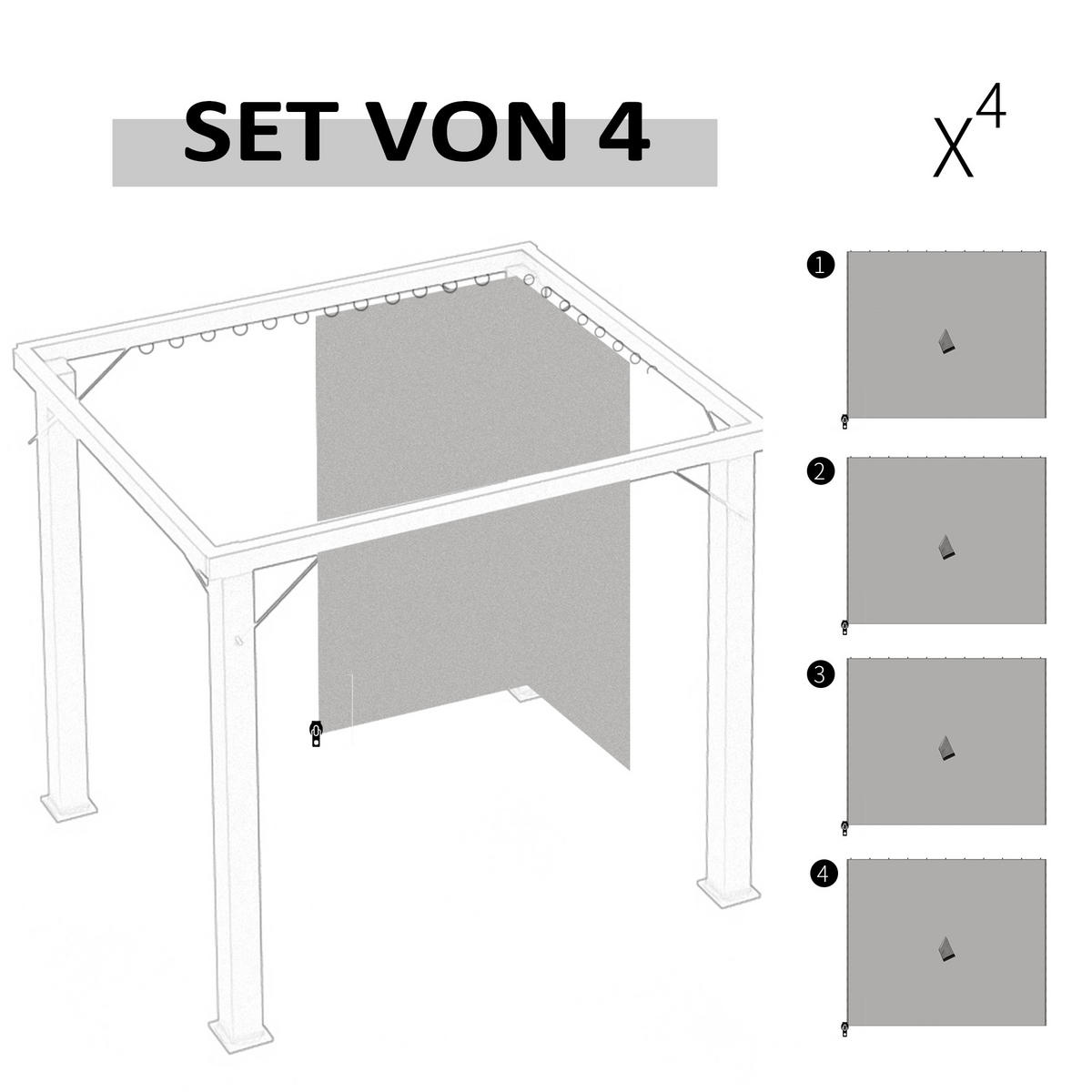 SET VON 4

$X^4$

1

2

3

4