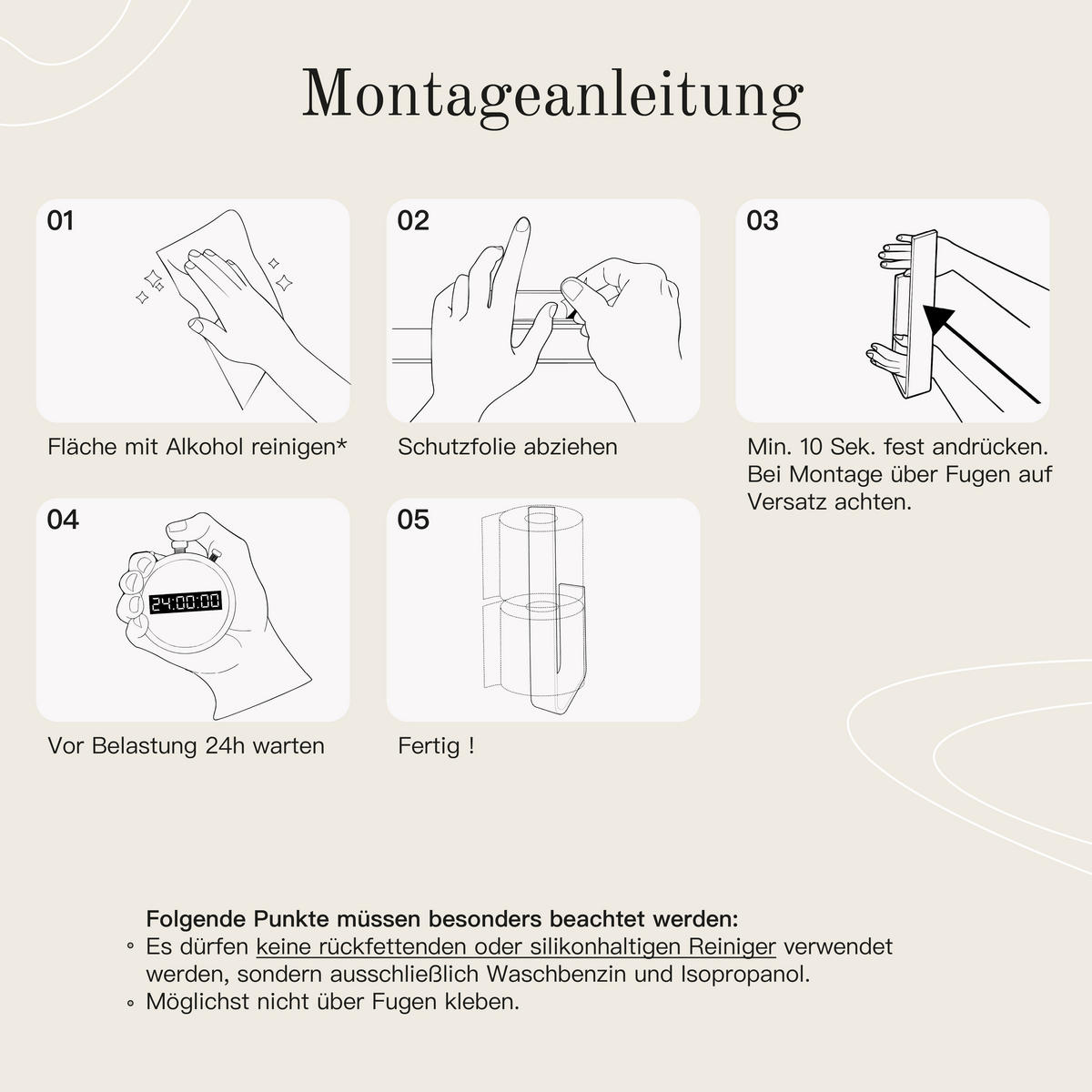 Montageanleitung

01

Fläche mit Alkohol reinigen*

02

Schutzfolie abziehen

03

Min. 10 Sek. fest andrücken. Bei Montage über Fugen auf Versatz achten.

04

24:00:00

Vor Belastung 24h warten

05

Fertig !

Folgende Punkte müssen besonders beachtet werden:
◦ Es dürfen keine rückfettenden oder silikonhaltigen Reiniger verwendet werden, sondern ausschließlich Waschbenzin und Isopropanol.
◦ Möglichst nicht über Fugen kleben.