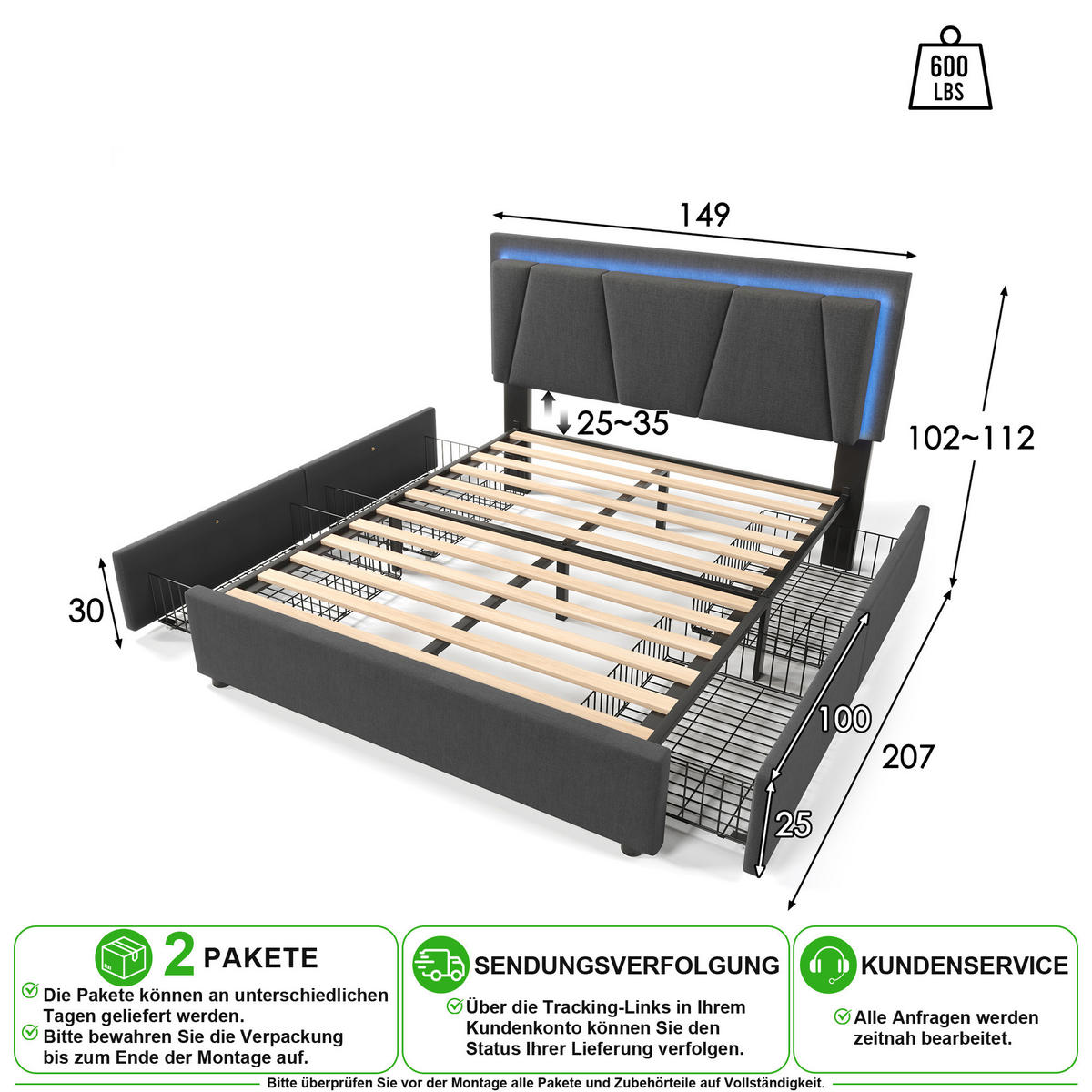 600 LBS

149

25~35

102~112

30

100

207

25

2 PAKETE

Die Pakete können an unterschiedlichen Tagen geliefert werden.

Bitte bewahren Sie die Verpackung bis zum Ende der Montage auf.

SENDUNGSVERFOLGUNG

Über die Tracking-Links in Ihrem Kundenkonto können Sie den Status Ihrer Lieferung verfolgen.

KUNDENSERVICE

Alle Anfragen werden zeitnah bearbeitet.

Bitte überprüfen Sie vor der Montage alle Pakete und Zubehörteile auf Vollständigkeit.