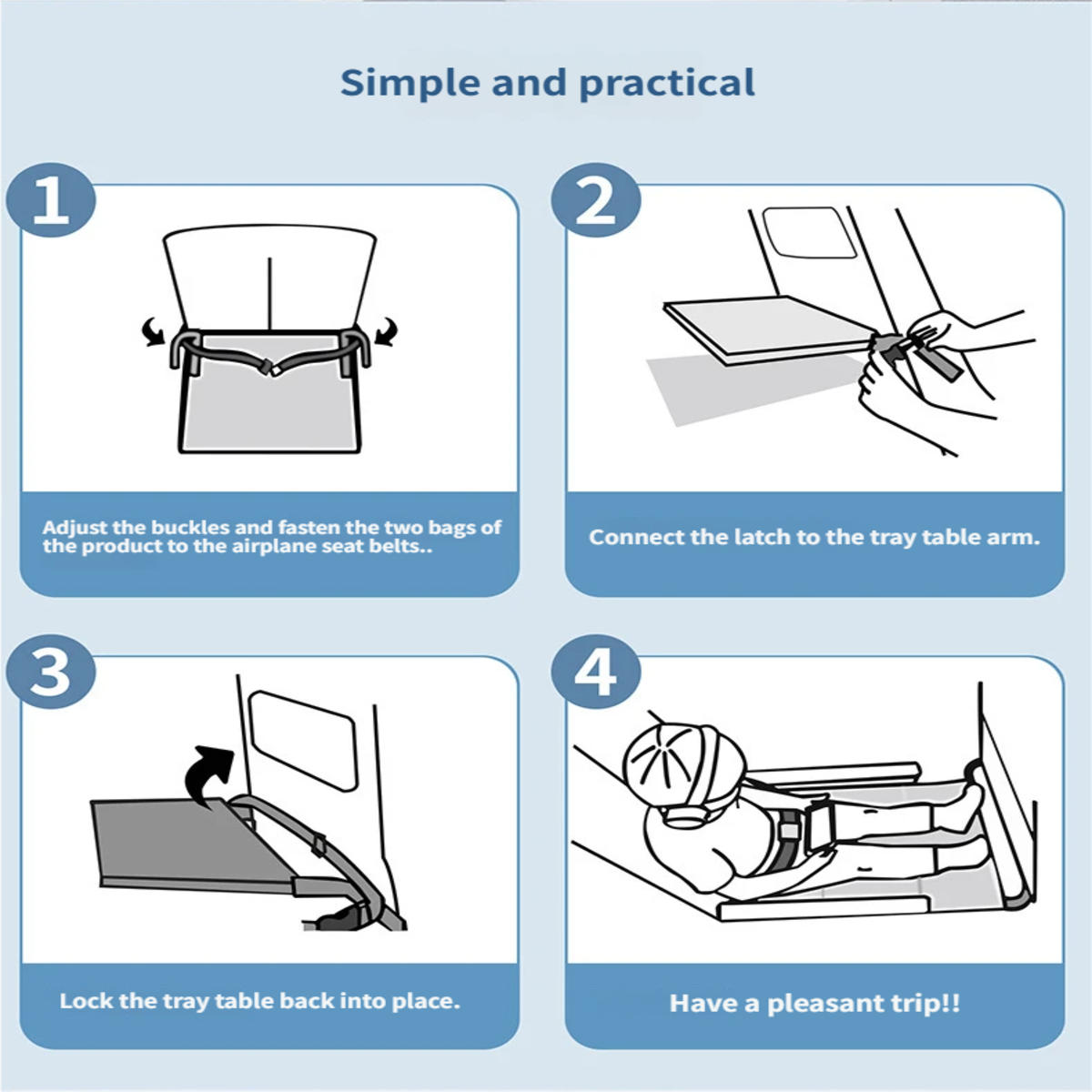 Simple and practical

1

Adjust the buckles and fasten the two bags of the product to the airplane seat belts..

2

Connect the latch to the tray table arm.

3

Lock the tray table back into place.

4

Have a pleasant trip!!