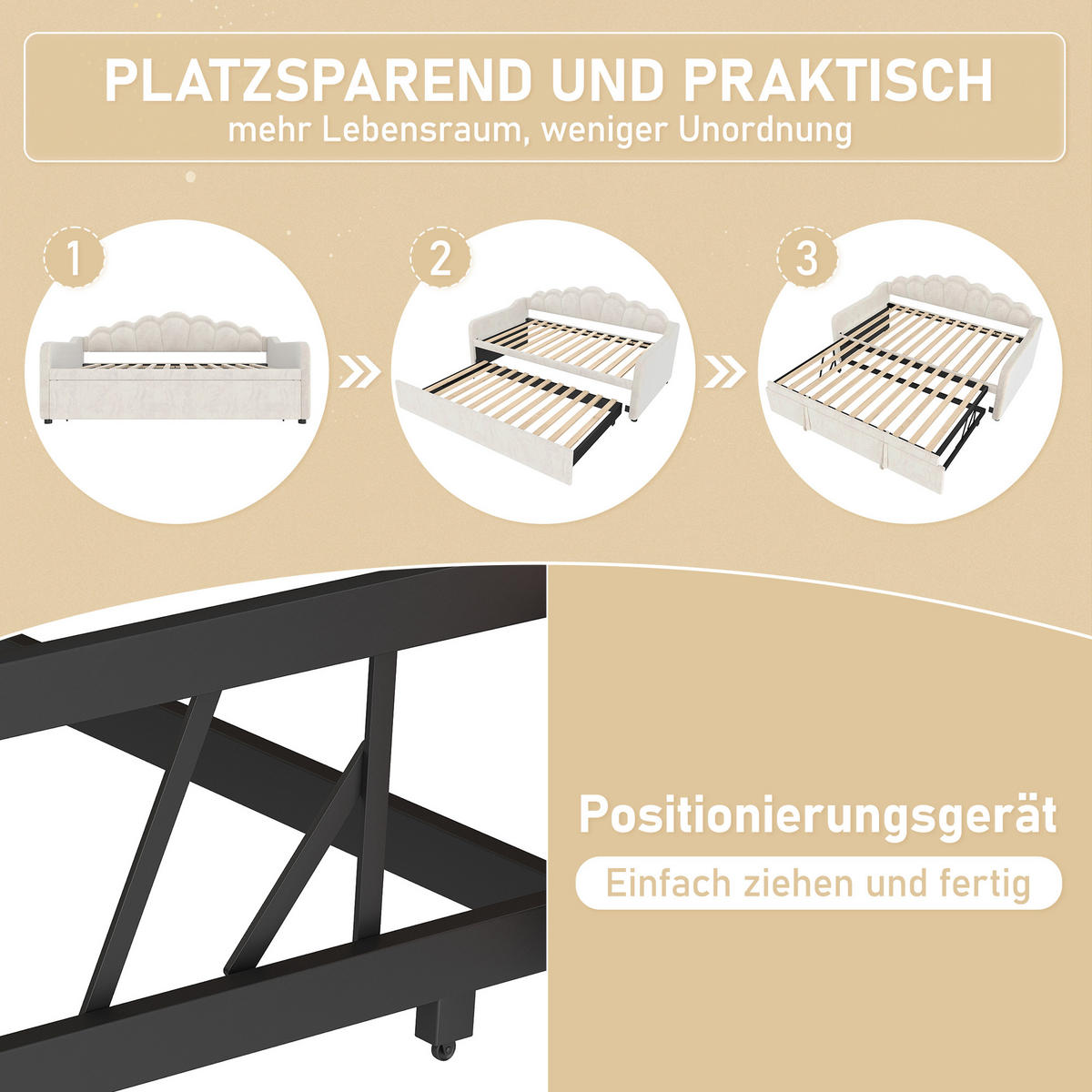 PLATZSPAREND UND PRAKTISCH
mehr Lebensraum, weniger Unordnung

1

2

3

Positionierungsgerät

Einfach ziehen und fertig