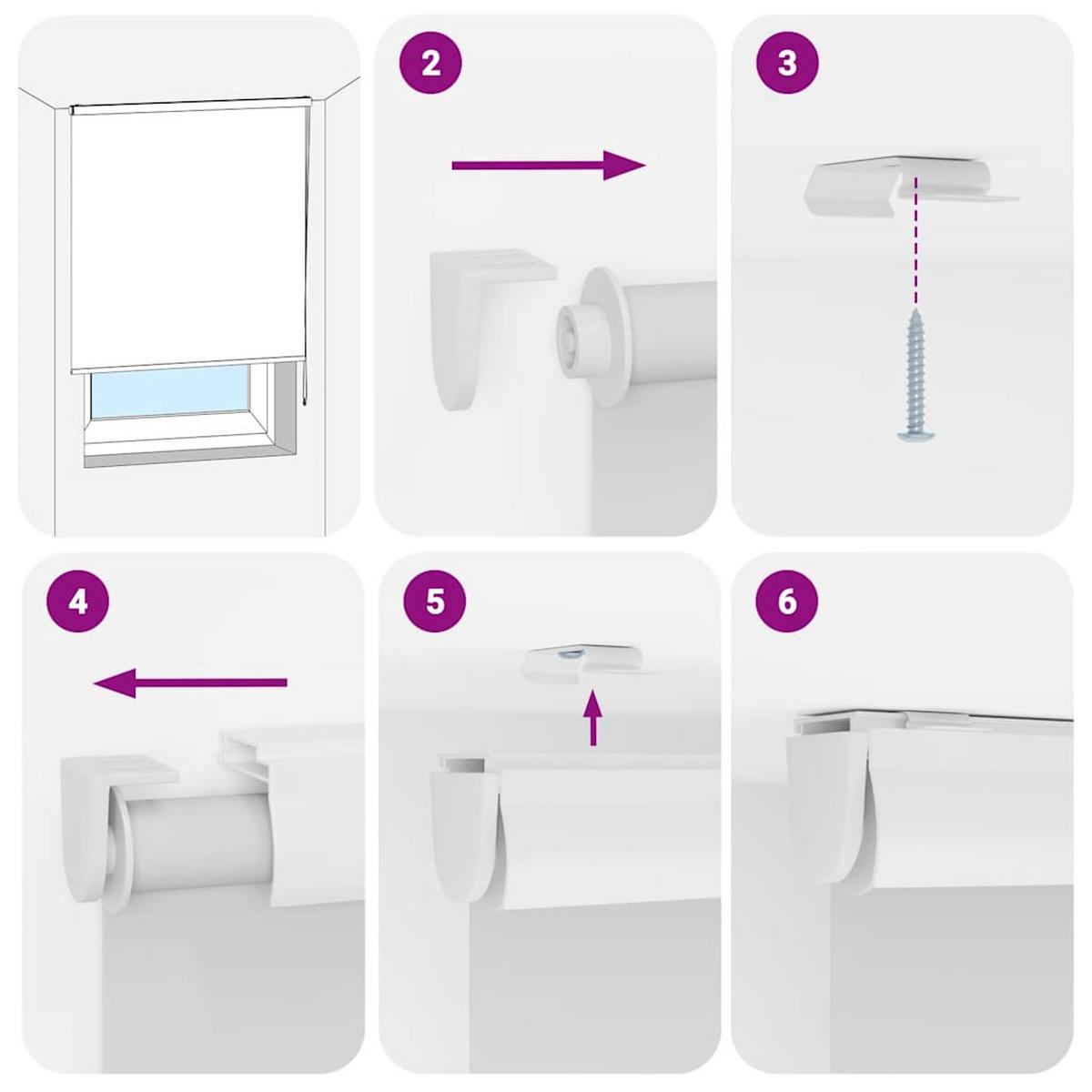 2

3

4

5

6