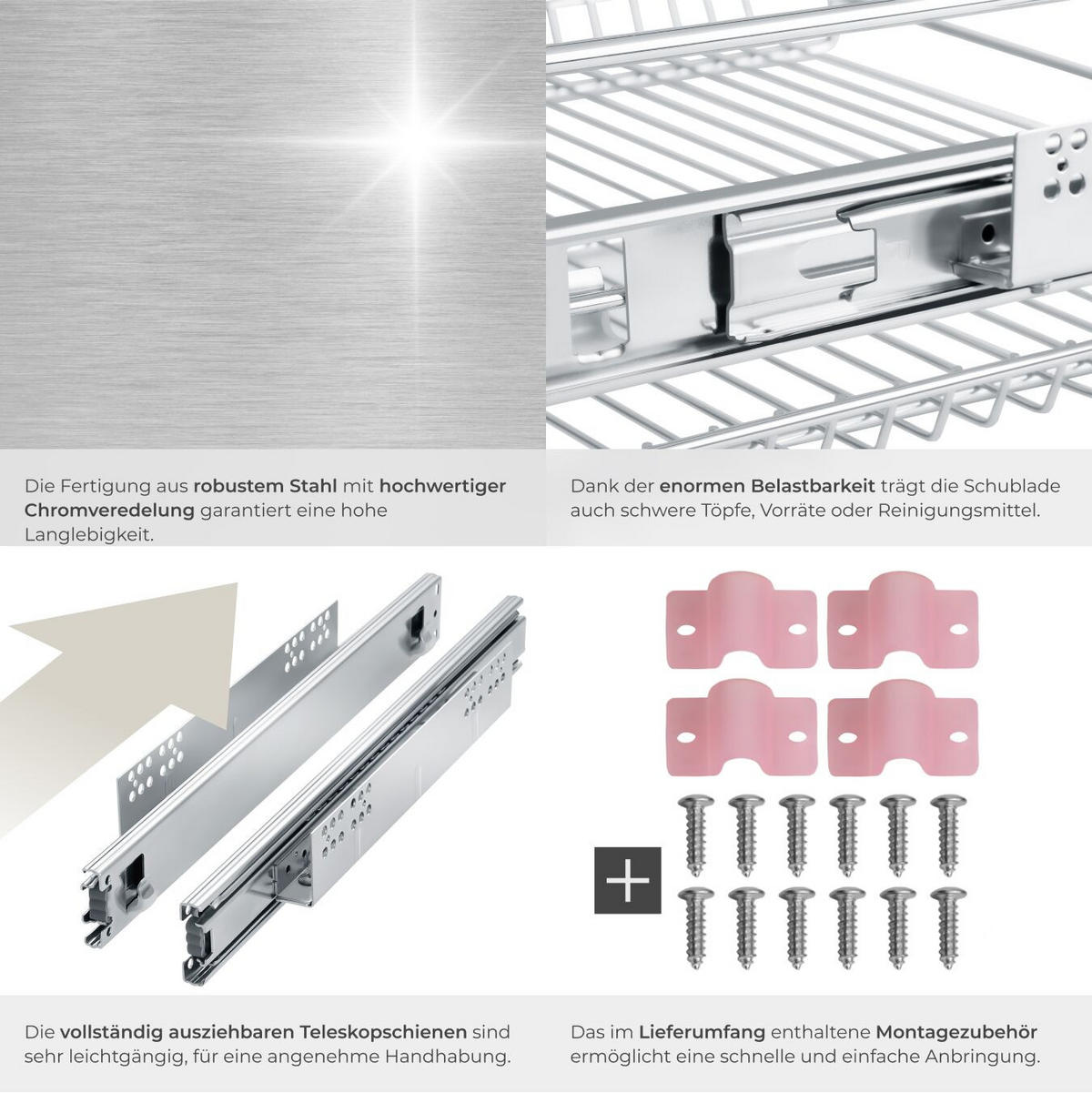 Die Fertigung aus robustem Stahl mit hochwertiger Chromveredelung garantiert eine hohe Langlebigkeit.

Dank der enormen Belastbarkeit trägt die Schublade auch schwere Töpfe, Vorräte oder Reinigungsmittel.

+

Die vollständig ausziehbaren Teleskopschienen sind sehr leichtgängig, für eine angenehme Handhabung.

Das im Lieferumfang enthaltene Montagezubehör ermöglicht eine schnelle und einfache Anbringung.