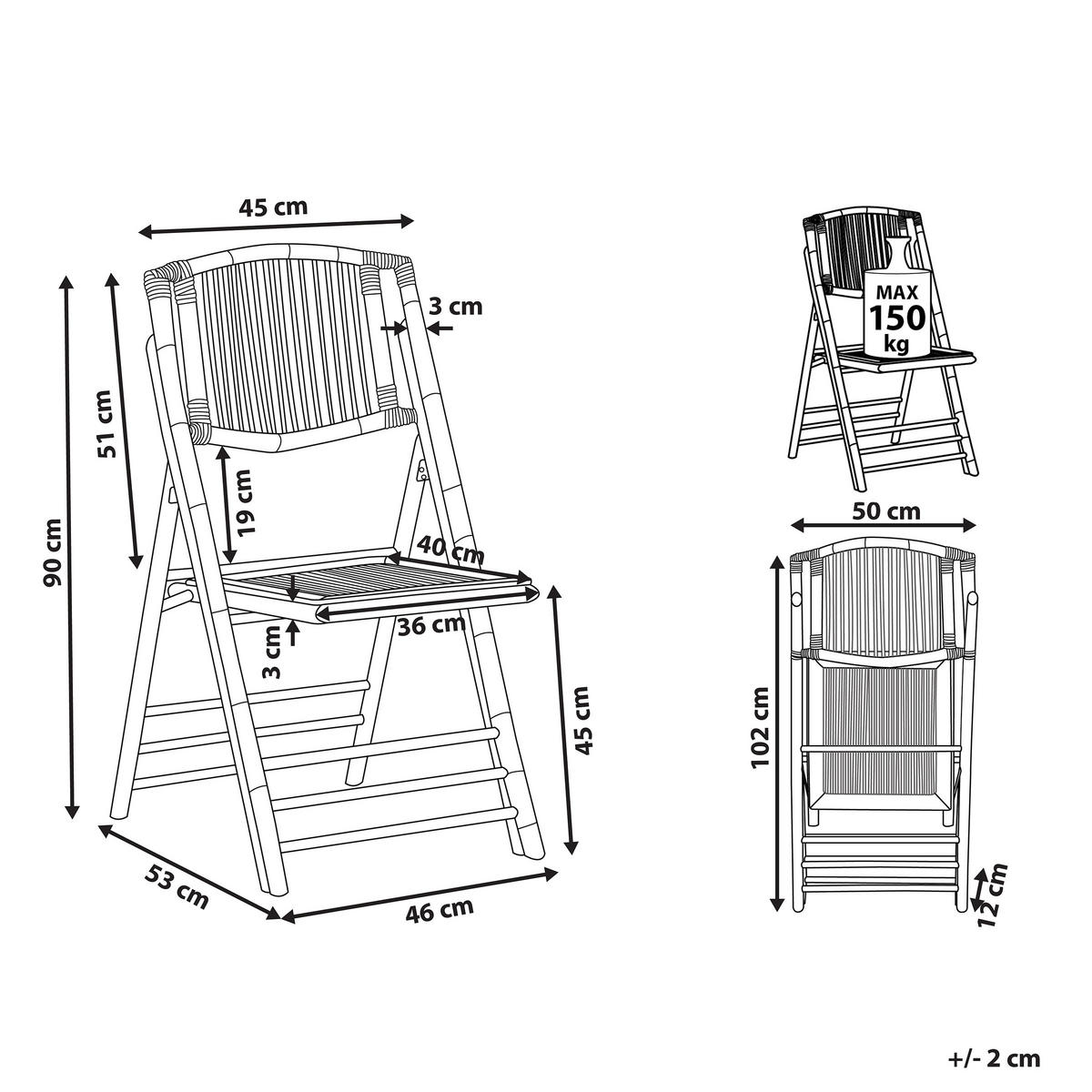 45 cm

3 cm

51 cm

90 cm

19 cm

40 cm

36 cm

3 cm

45 cm

53 cm

46 cm

MAX
150
kg

50 cm

102 cm

12 cm

+/- 2 cm