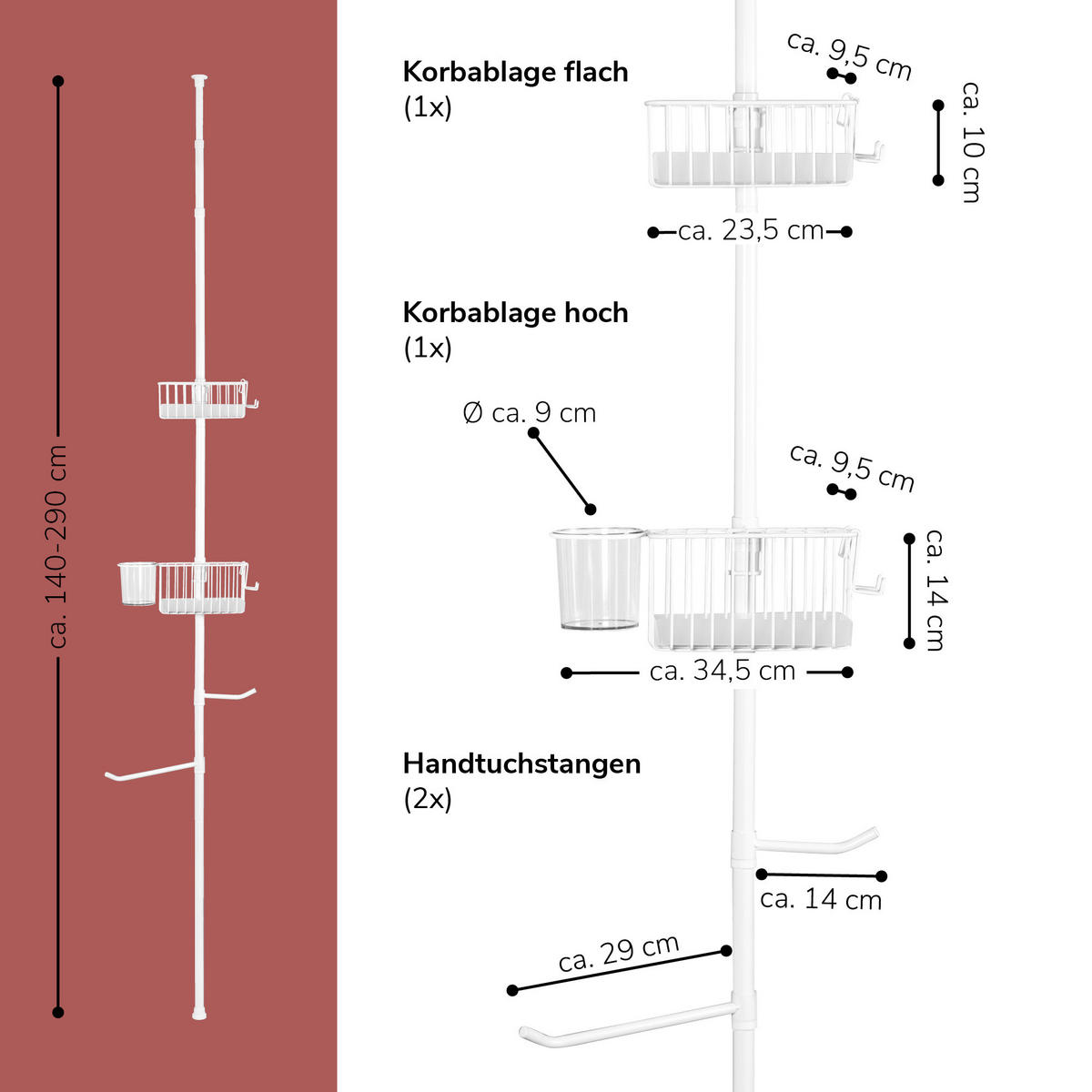 ca. 140-290 cm

Korbablage flach
(1x)

ca. 9,5 cm
ca. 10 cm
ca. 23,5 cm

Korbablage hoch
(1x)

Ø ca. 9 cm
ca. 9,5 cm
ca. 14 cm
ca. 34,5 cm

Handtuchstangen
(2x)

ca. 14 cm
ca. 29 cm