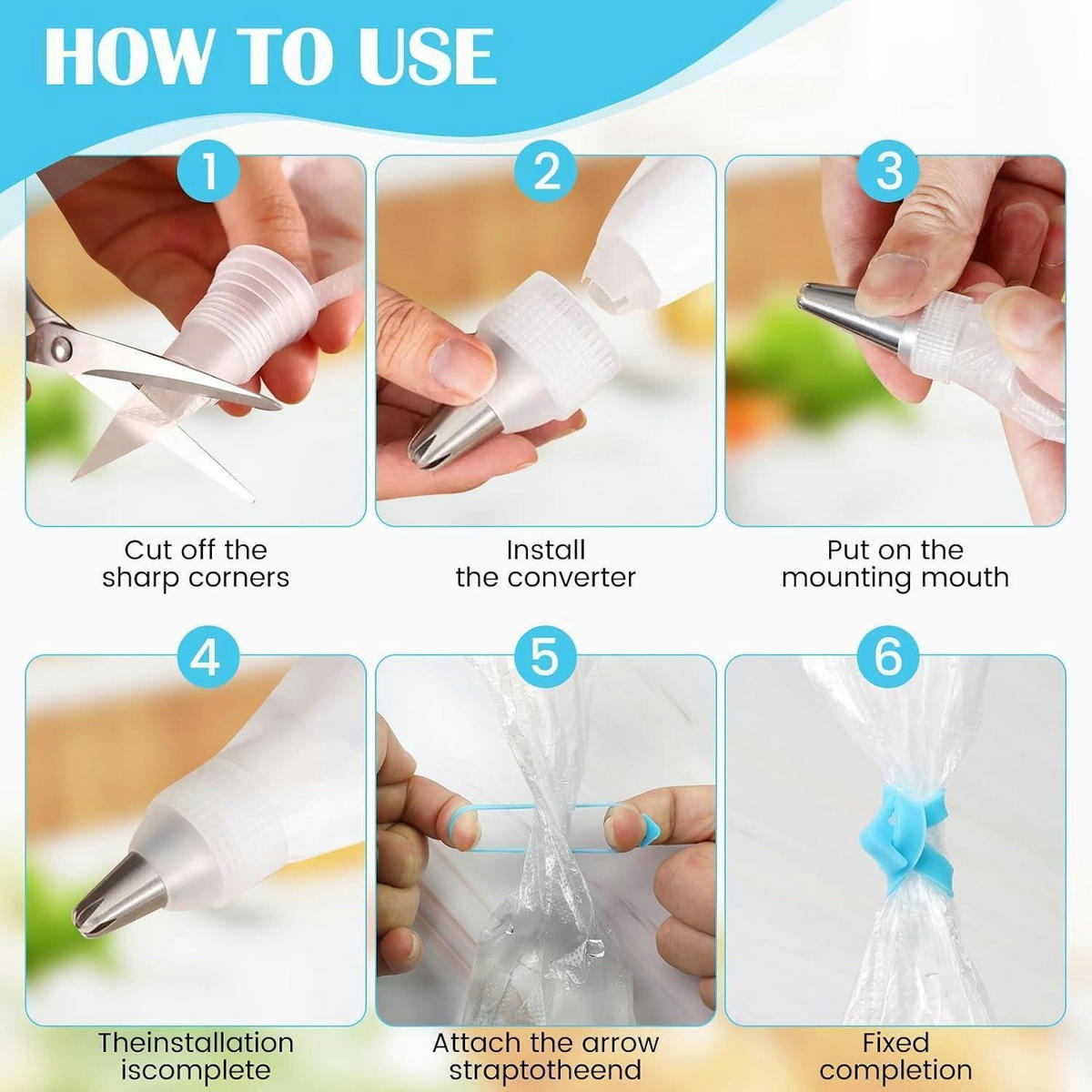 HOW TO USE

1

Cut off the
sharp corners

2

Install
the converter

3

Put on the
mounting mouth

4

Theinstallation
iscomplete

5

Attach the arrow
straptotheend

6

Fixed
completion