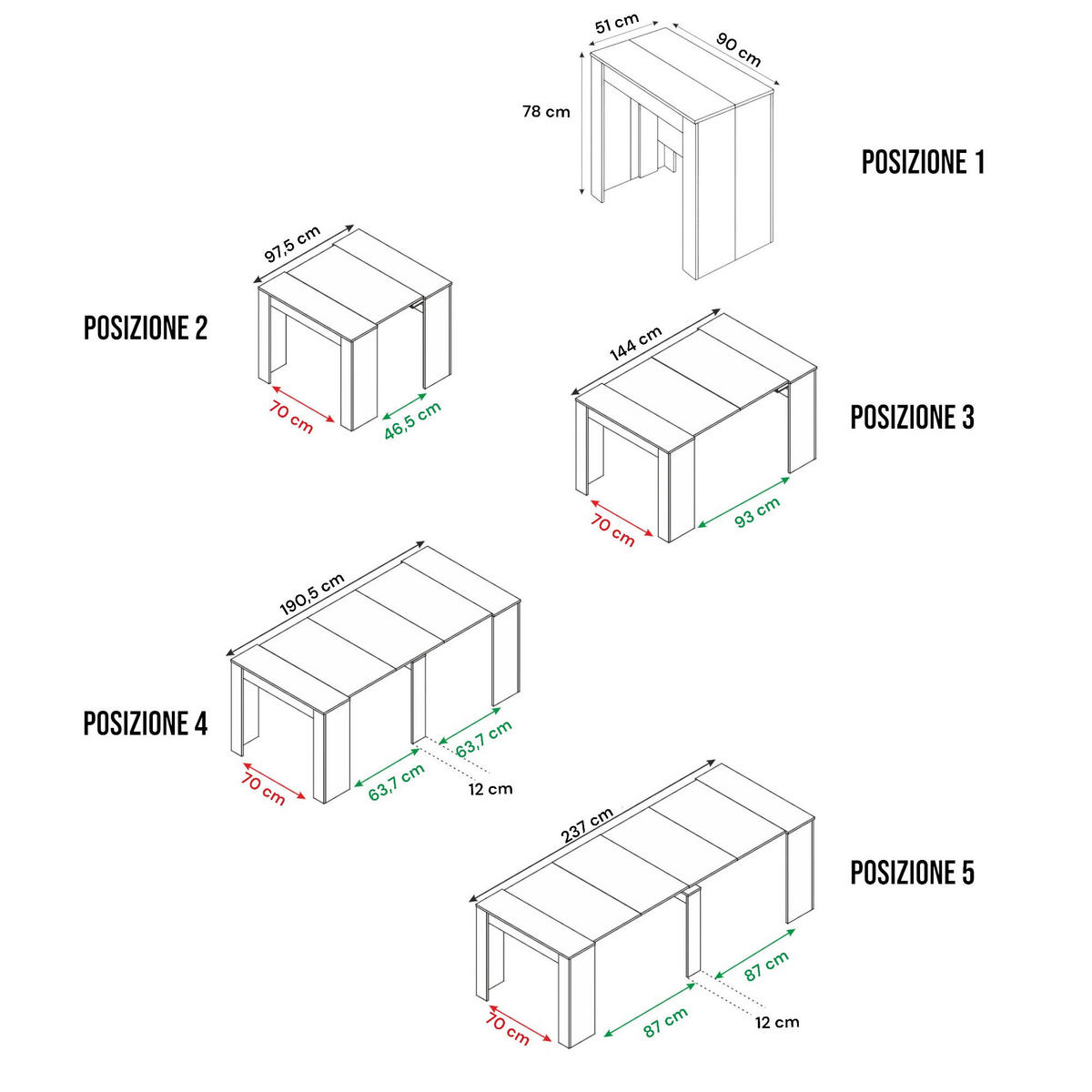 51 cm
90 cm
78 cm
POSIZIONE 1

97,5 cm
POSIZIONE 2
70 cm
46,5 cm

144 cm
POSIZIONE 3
70 cm
93 cm

190,5 cm
POSIZIONE 4
70 cm
63,7 cm
63,7 cm
12 cm

237 cm
POSIZIONE 5
70 cm
87 cm
87 cm
12 cm