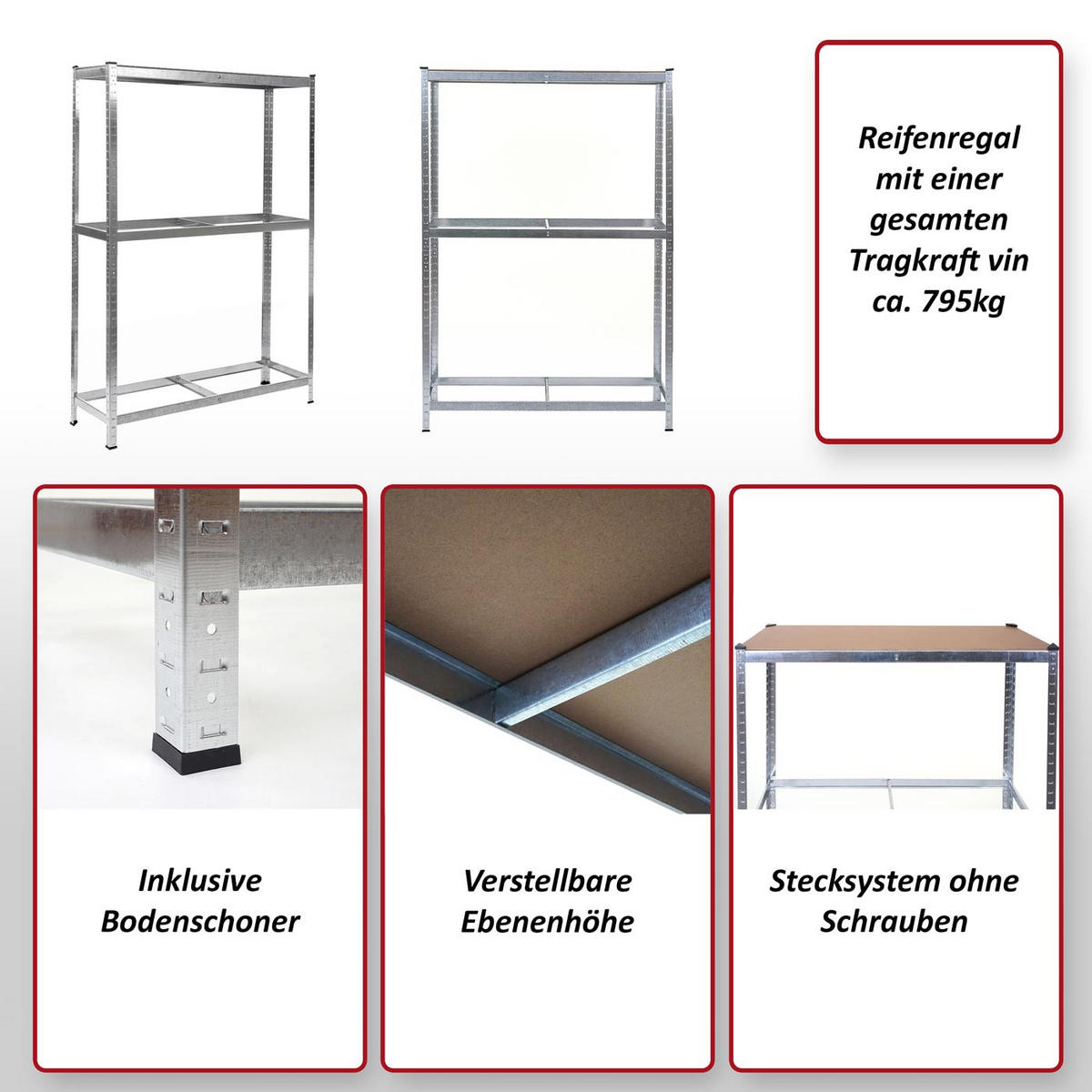 Reifenregal mit einer gesamten Tragkraft vin ca. 795kg

Inklusive Bodenschoner

Verstellbare Ebenenhöhe

Stecksystem ohne Schrauben