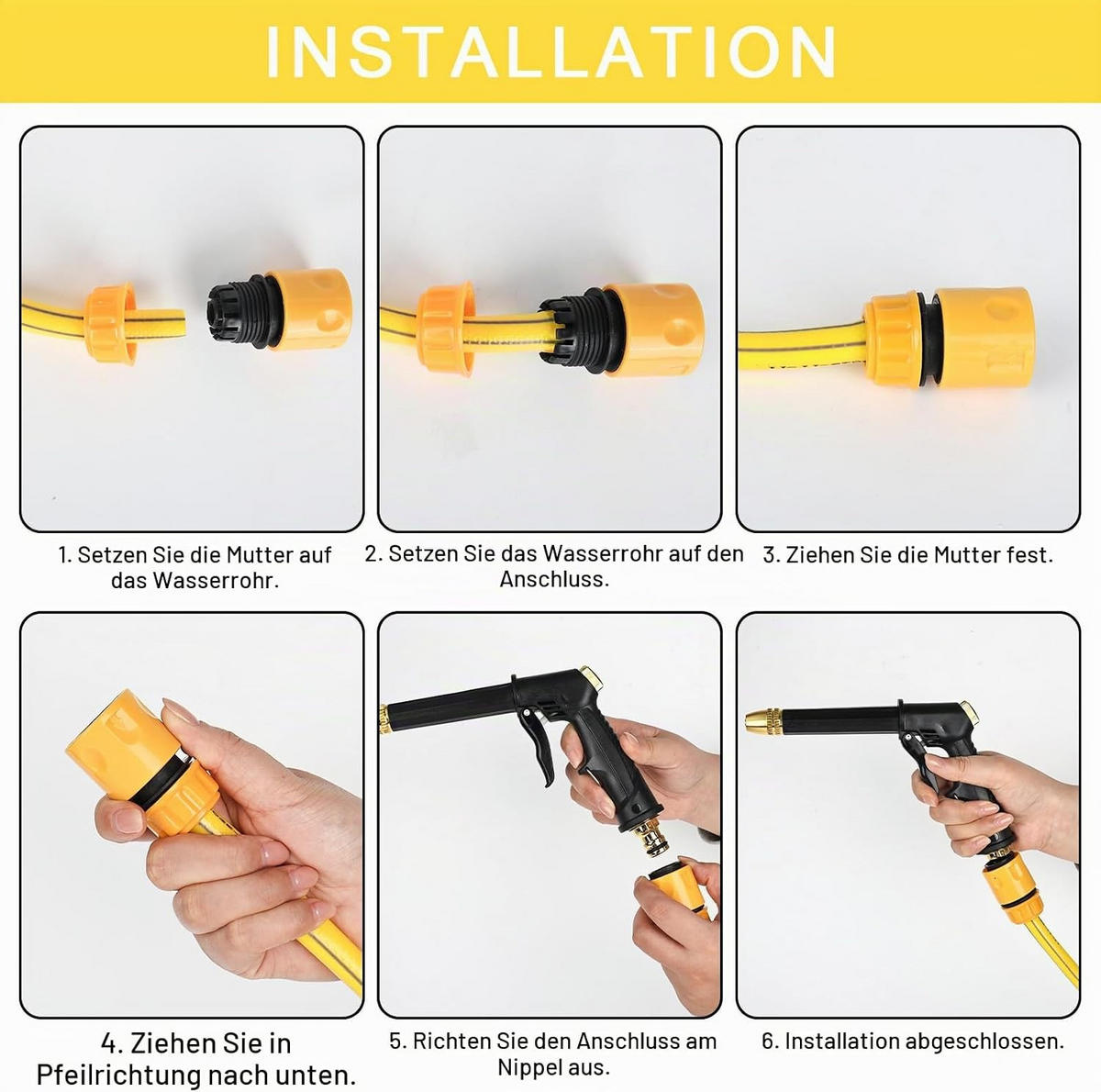 INSTALLATION

1. Setzen Sie die Mutter auf das Wasserrohr.

2. Setzen Sie das Wasserrohr auf den Anschluss.

3. Ziehen Sie die Mutter fest.

4. Ziehen Sie in Pfeilrichtung nach unten.

5. Richten Sie den Anschluss am Nippel aus.

6. Installation abgeschlossen.