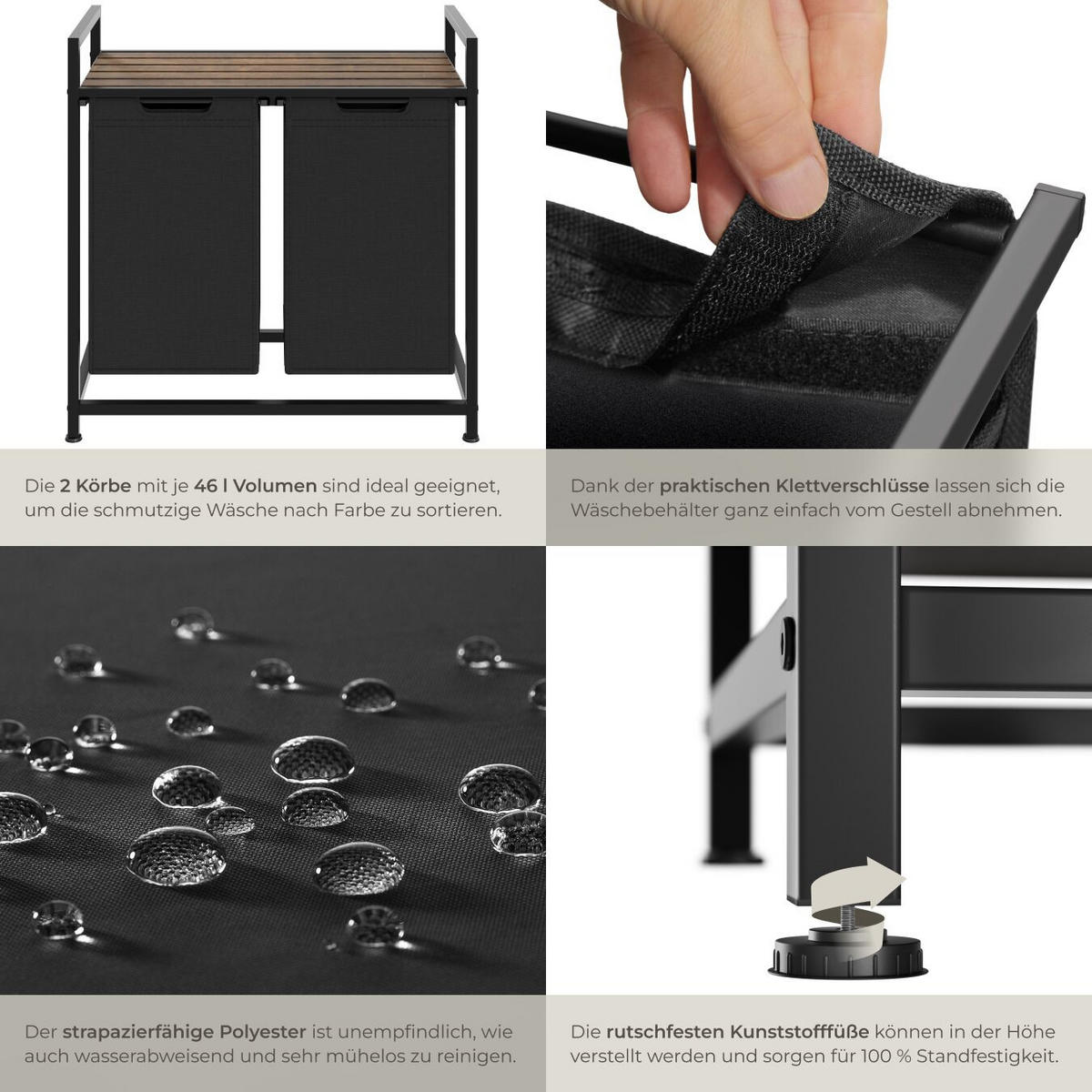 Die 2 Körbe mit je 46 l Volumen sind ideal geeignet, um die schmutzige Wäsche nach Farbe zu sortieren.

Dank der praktischen Klettverschlüsse lassen sich die Wäschebehälter ganz einfach vom Gestell abnehmen.

Der strapazierfähige Polyester ist unempfindlich, wie auch wasserabweisend und sehr mühelos zu reinigen.

Die rutschfesten Kunststofffüße können in der Höhe verstellt werden und sorgen für 100 % Standfestigkeit.