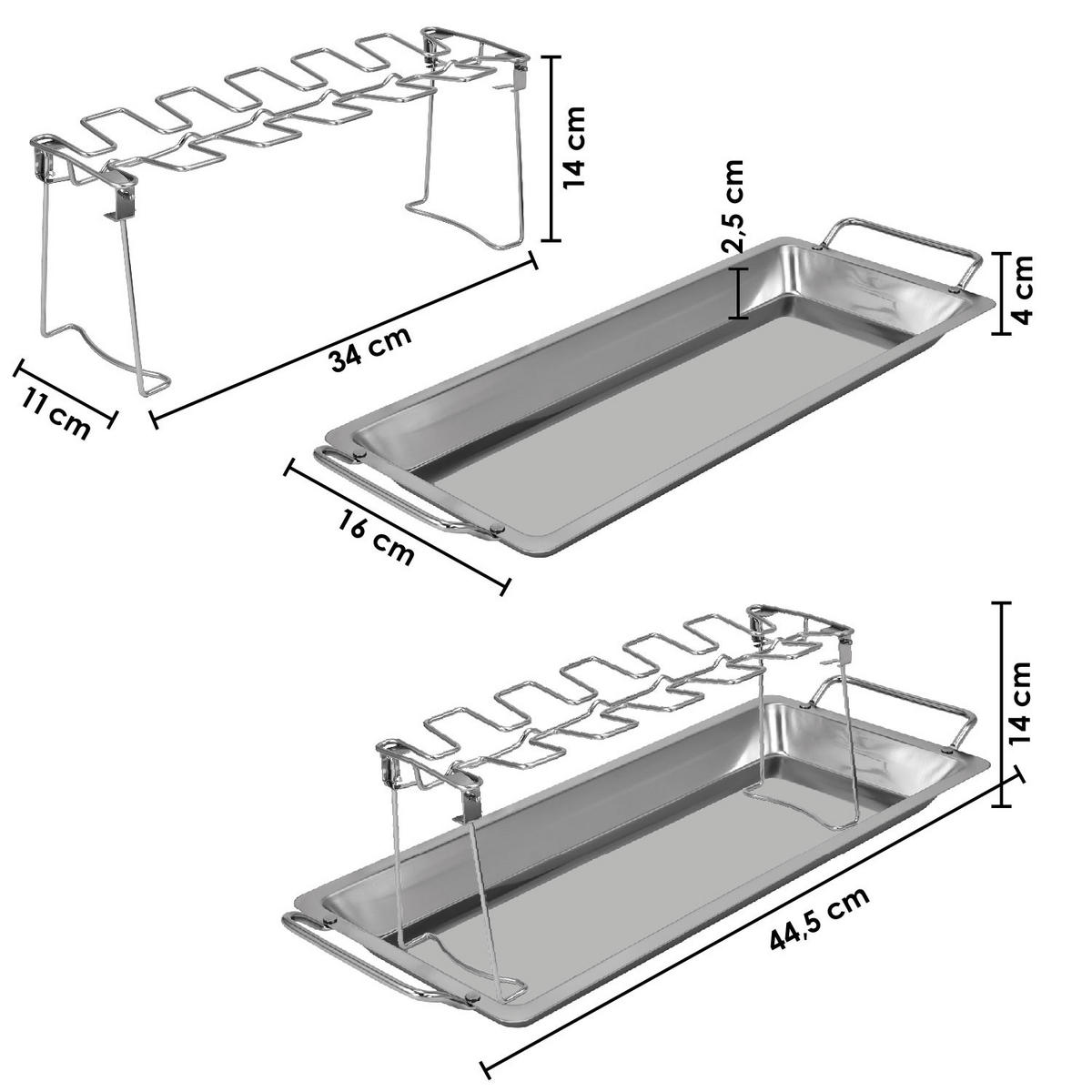 14 cm
34 cm
11 cm
2,5 cm
4 cm
16 cm
14 cm
44,5 cm