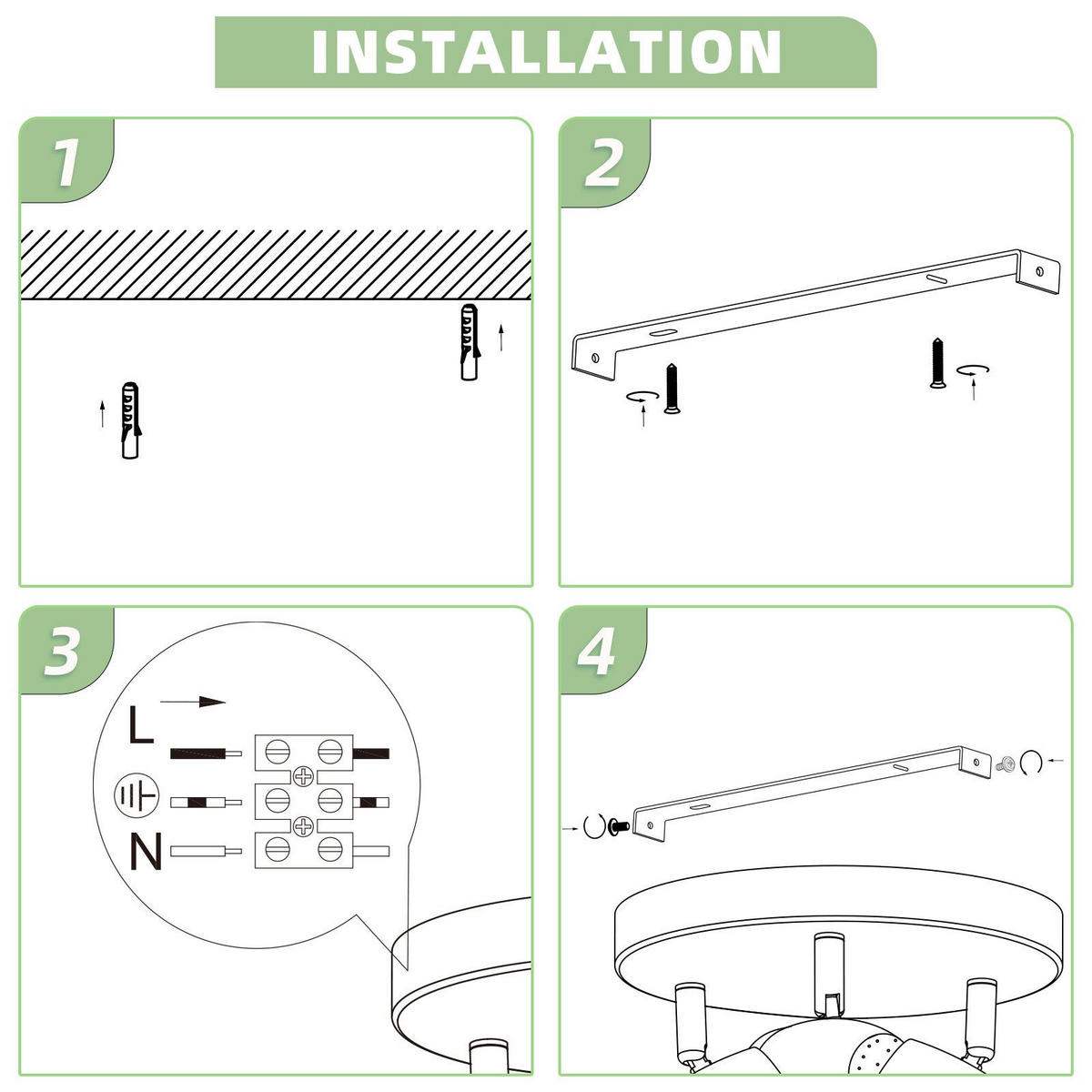 INSTALLATION

1

2

3

L

N

4