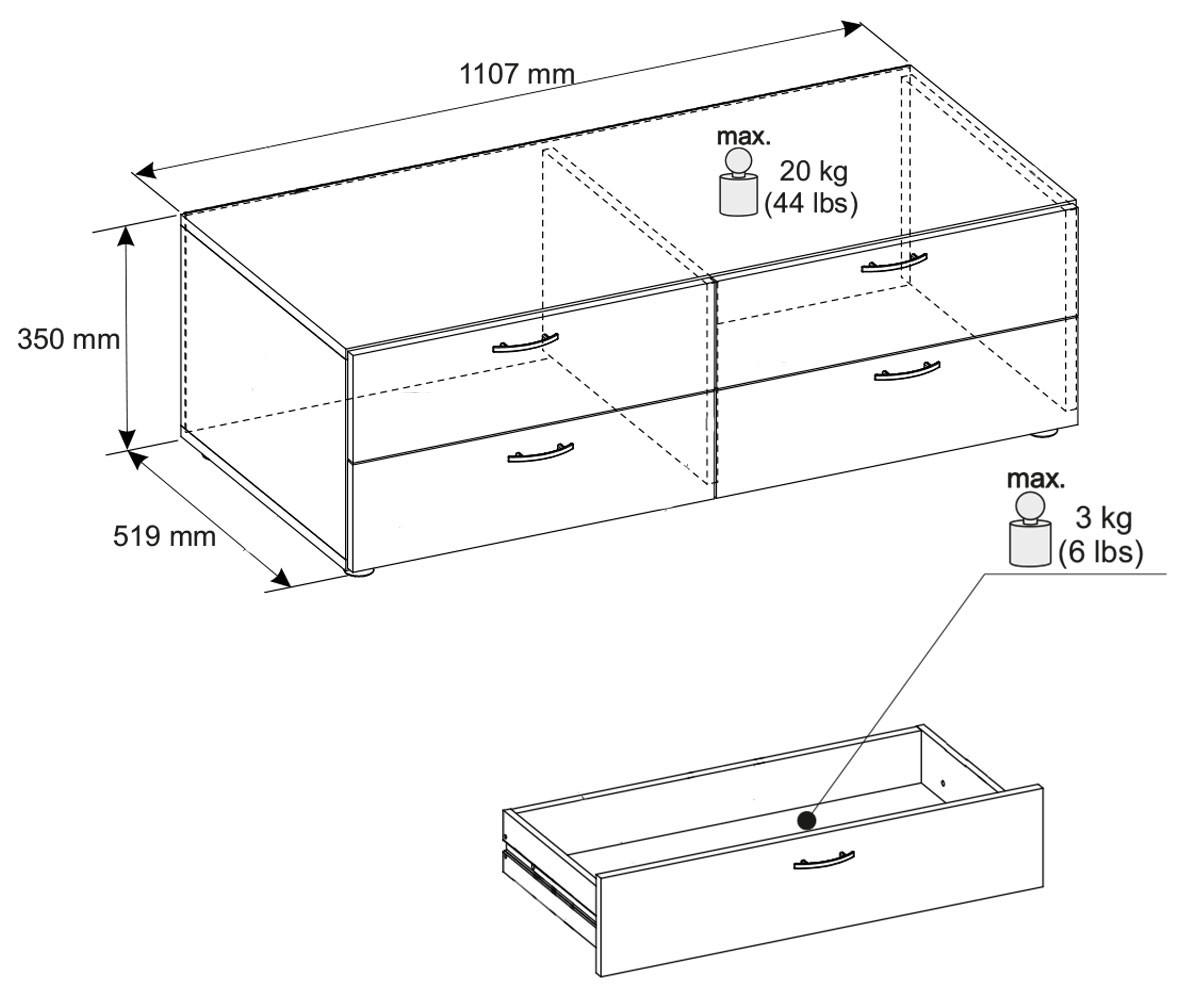 1107 mm

max.
20 kg
(44 lbs)

350 mm

519 mm

max.
3 kg
(6 lbs)