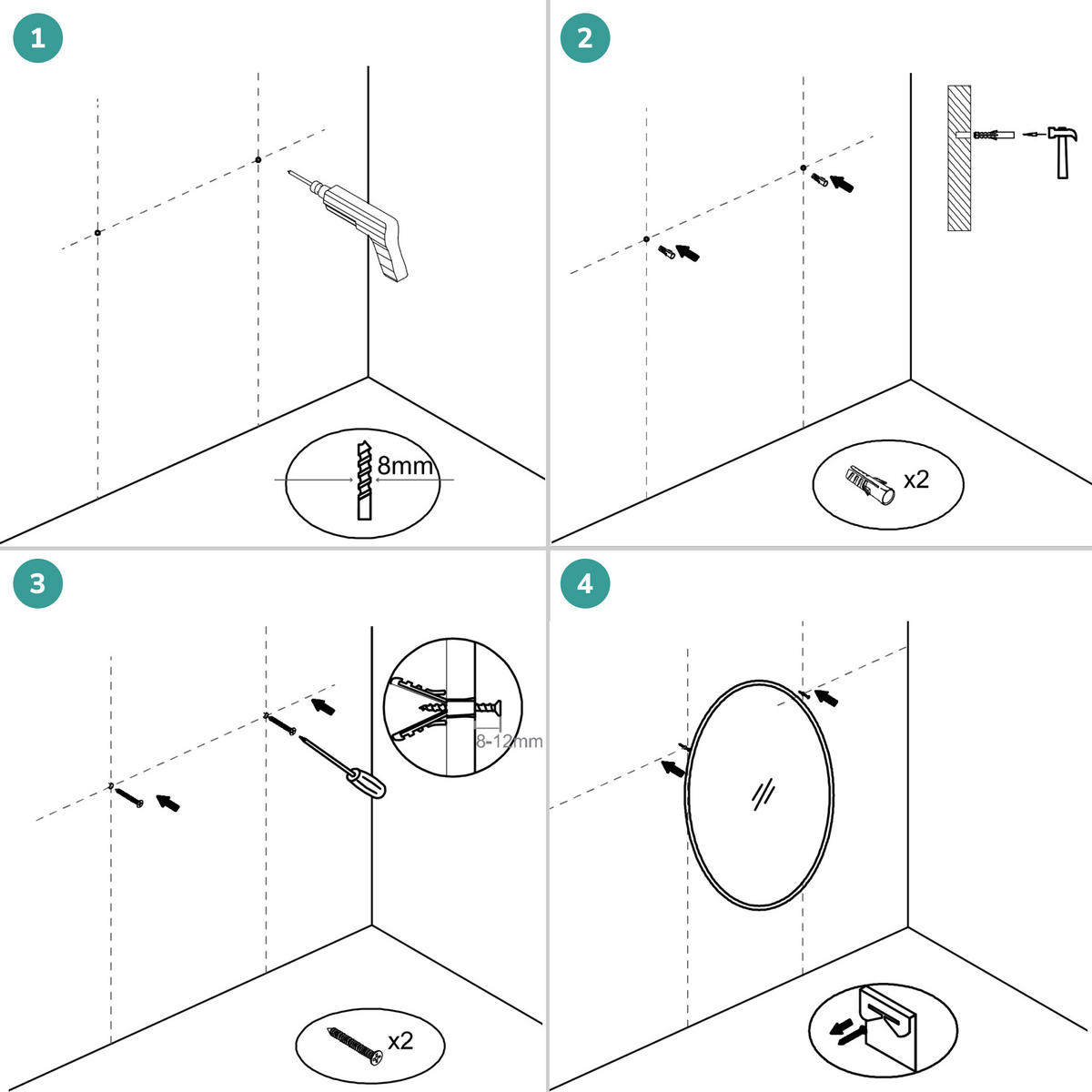 1

8mm

2

x2

3

8-12mm

x2

4