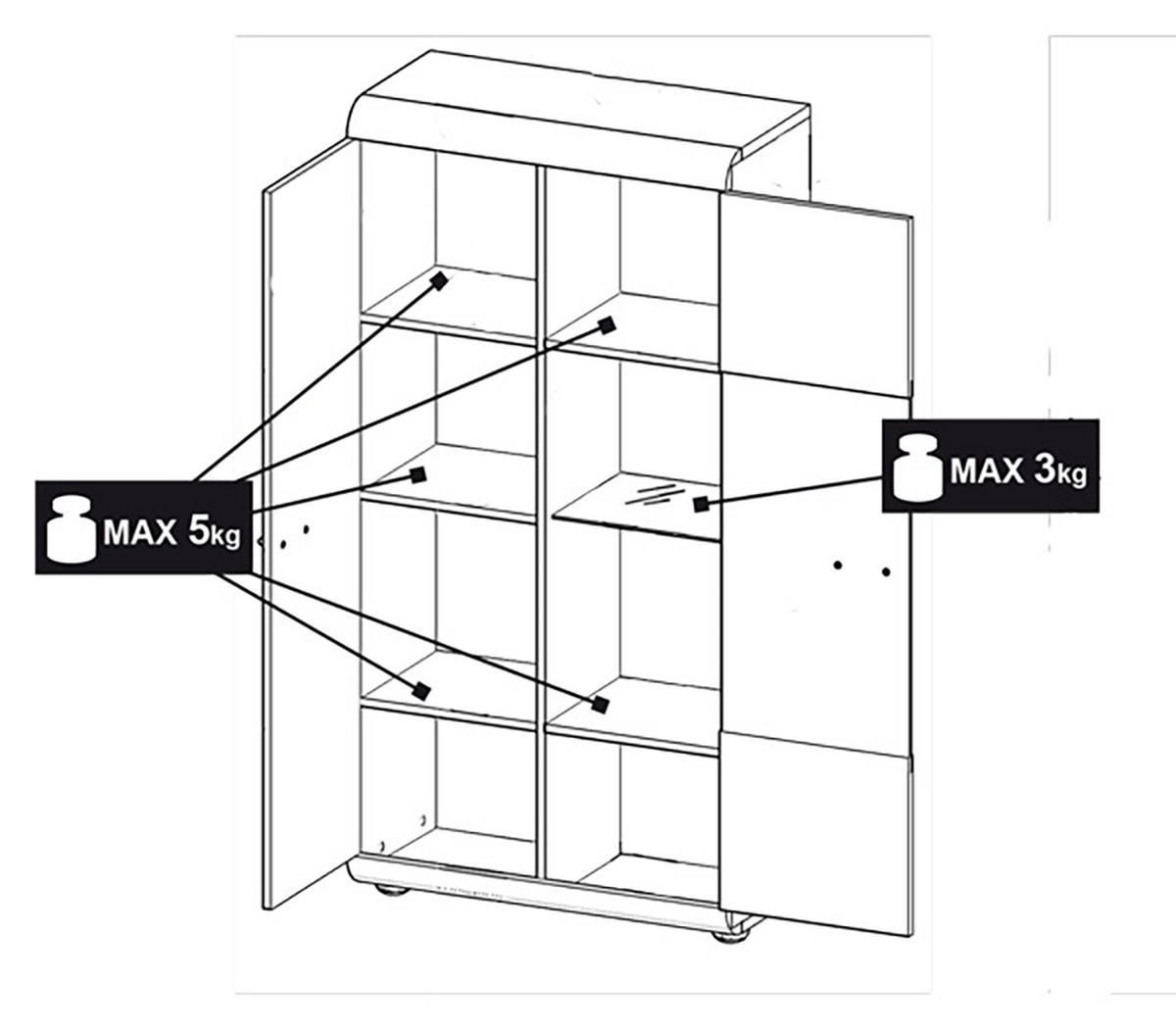 MAX 5kg

MAX 3kg