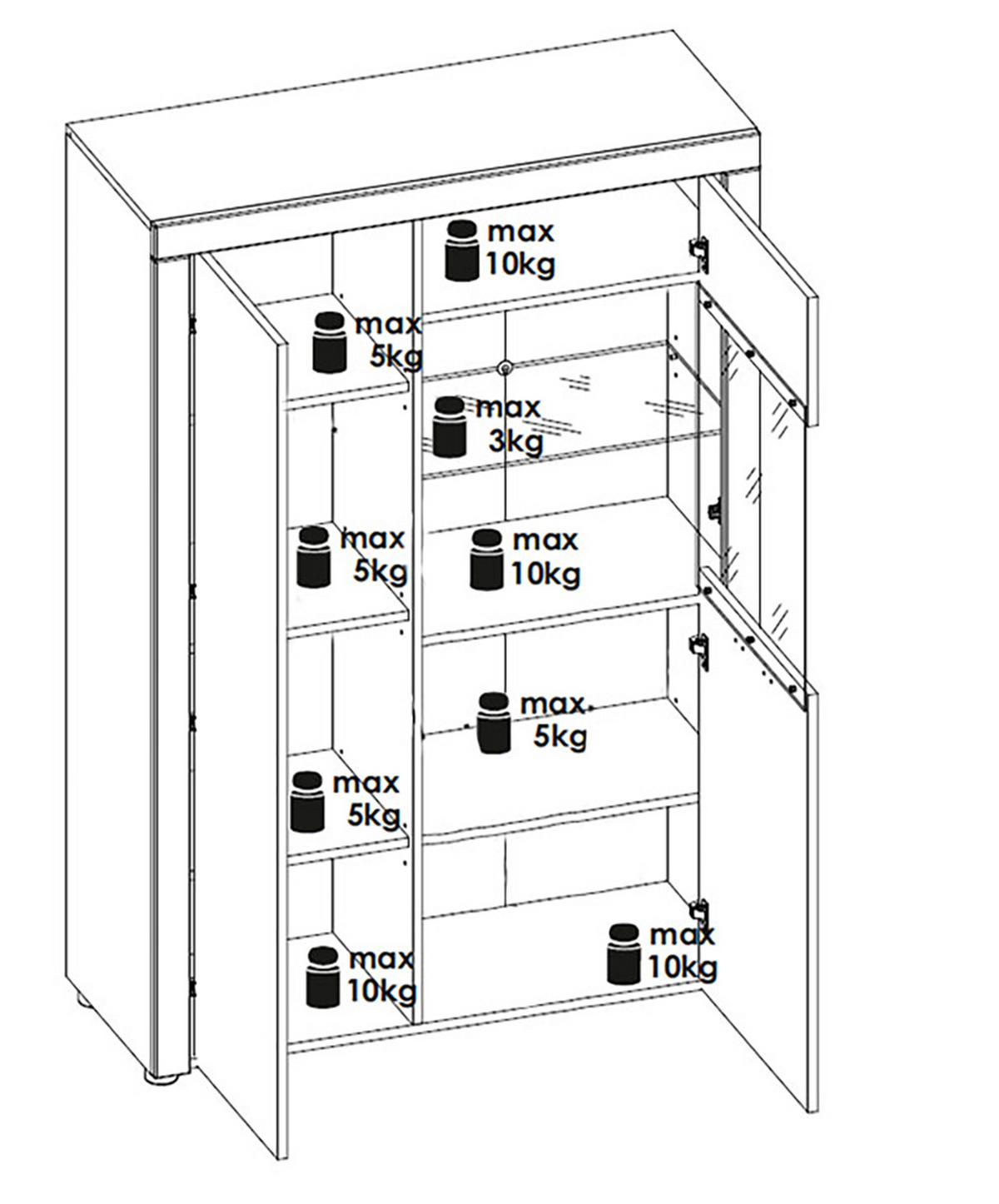 max 10kg

max 5kg

max 3kg

max 5kg

max 10kg

max 5kg

max 5kg

max 10kg

max 10kg