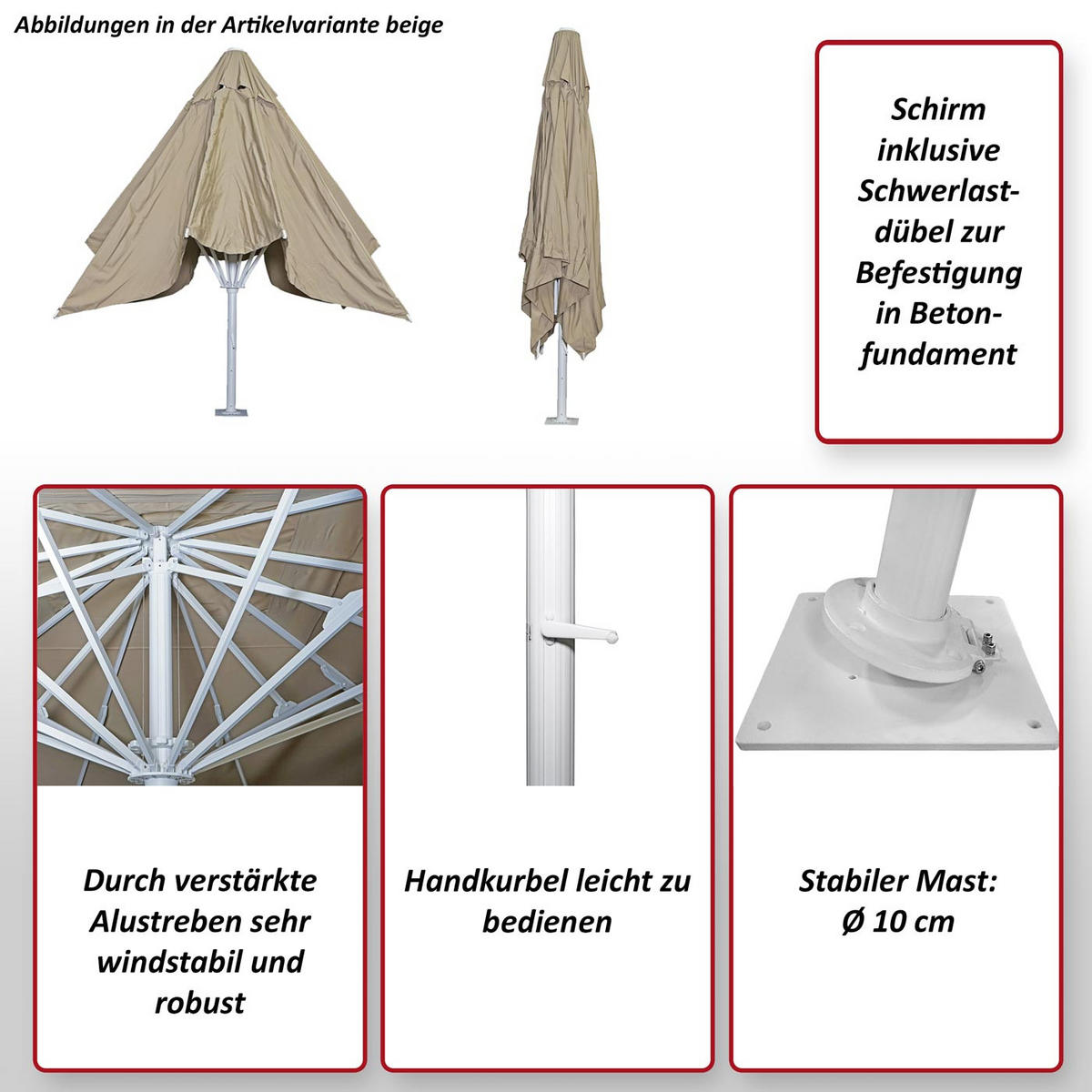 Abbildungen in der Artikelvariante beige

Schirm inklusive Schwerlastdübel zur Befestigung in Betonfundament

Durch verstärkte Alustreben sehr windstabil und robust

Handkurbel leicht zu bedienen

Stabiler Mast: Ø 10 cm