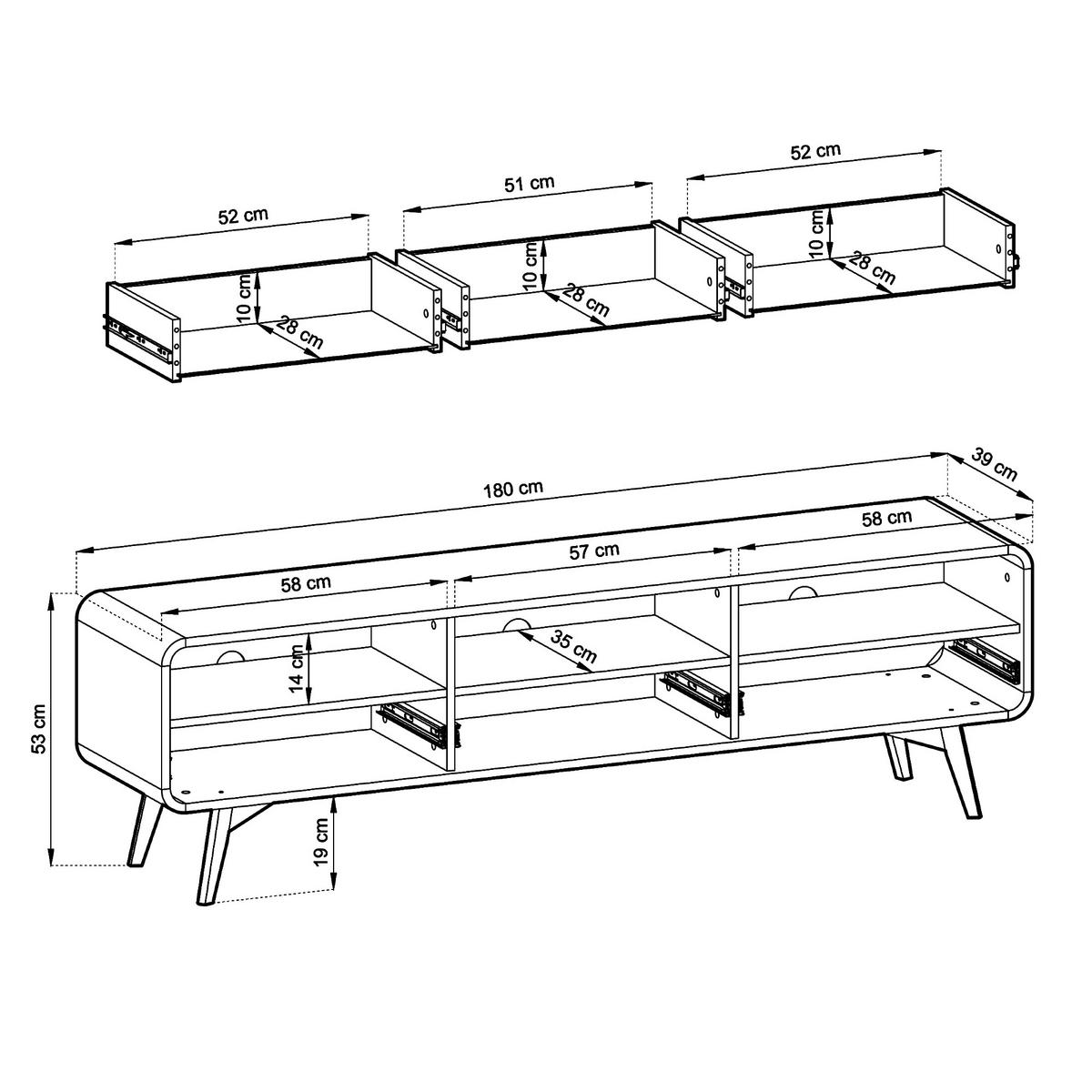 52 cm
51 cm
52 cm
10 cm
28 cm
10 cm
28 cm
10 cm
28 cm
180 cm
39 cm
58 cm
57 cm
58 cm
35 cm
14 cm
53 cm
19 cm