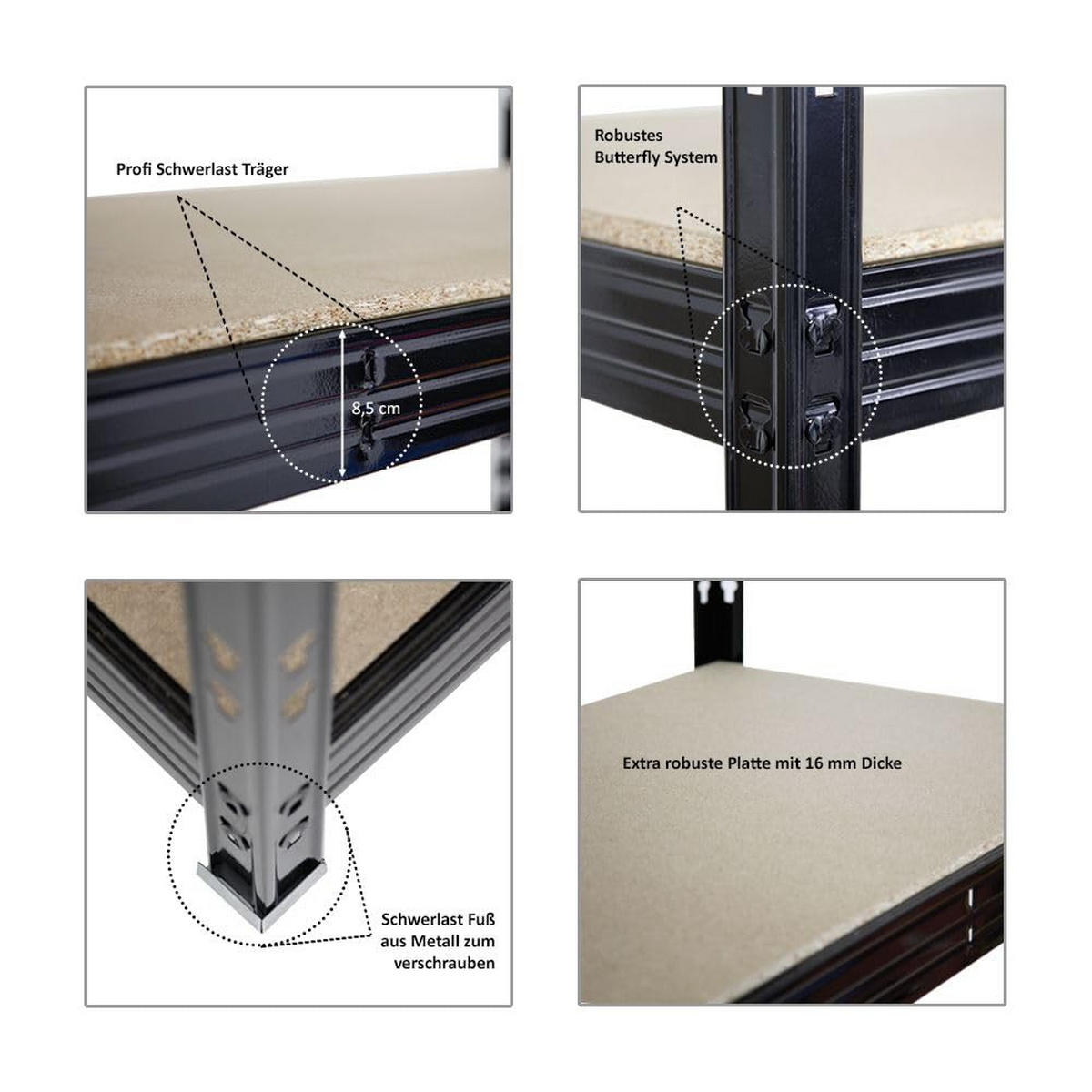 Profi Schwerlast Träger

8,5 cm

Robustes
Butterfly System

Schwerlast Fuß
aus Metall zum
verschrauben

Extra robuste Platte mit 16 mm Dicke