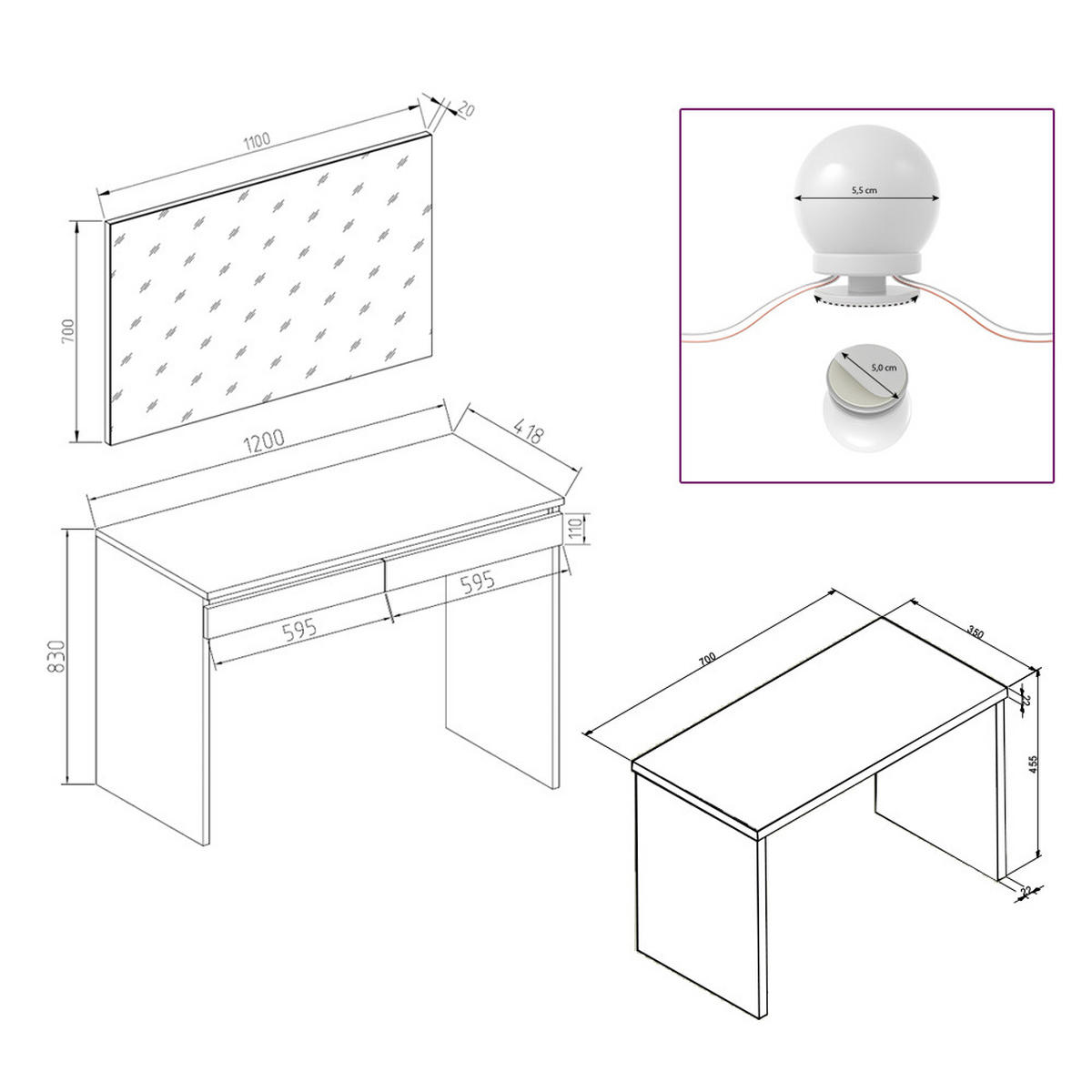 1100

20

700

1200

418

110

595

595

830

5,5 cm

5,0 cm

700

350

22

455

22