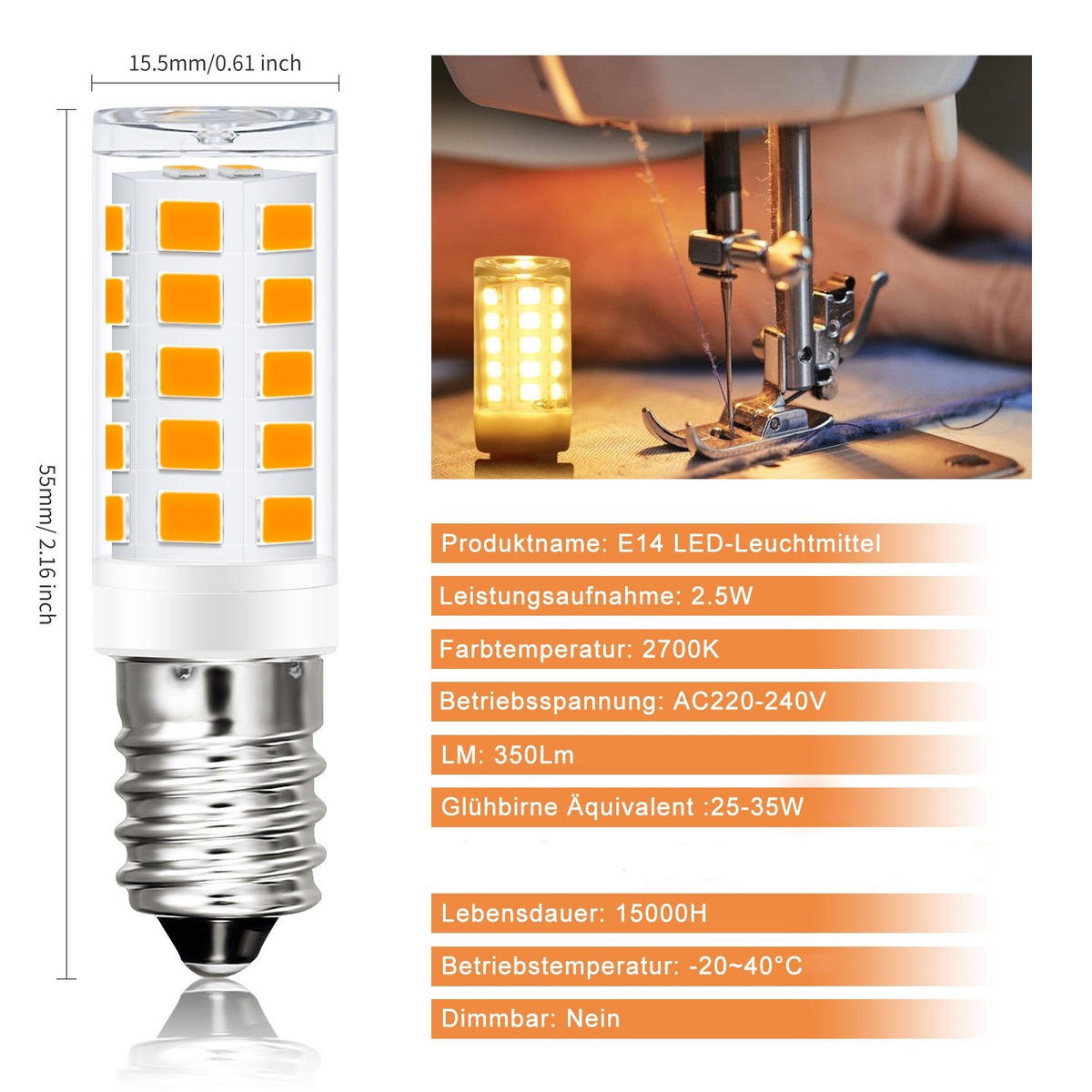 15.5mm/0.61 inch

55mm/ 2.16 inch

Produktname: E14 LED-Leuchtmittel

Leistungsaufnahme: 2.5W

Farbtemperatur: 2700K

Betriebsspannung: AC220-240V

LM: 350Lm

Glühbirne Äquivalent :25-35W

Lebensdauer: 15000H

Betriebstemperatur: -20~40°C

Dimmbar: Nein