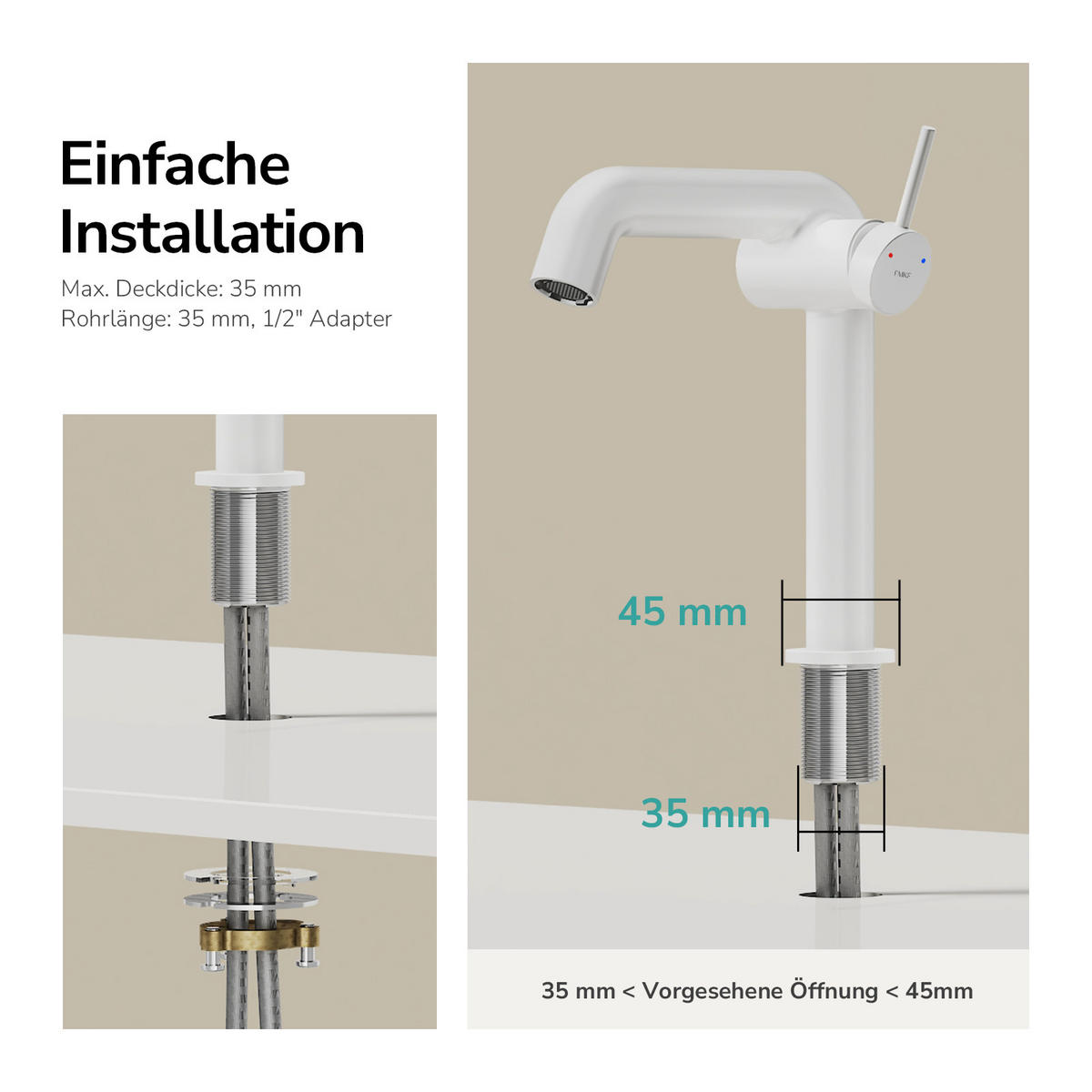 Einfache Installation

Max. Deckdicke: 35 mm
Rohrlänge: 35 mm, 1/2" Adapter

EMKE

45 mm

35 mm

35 mm < Vorgesehene Öffnung < 45mm