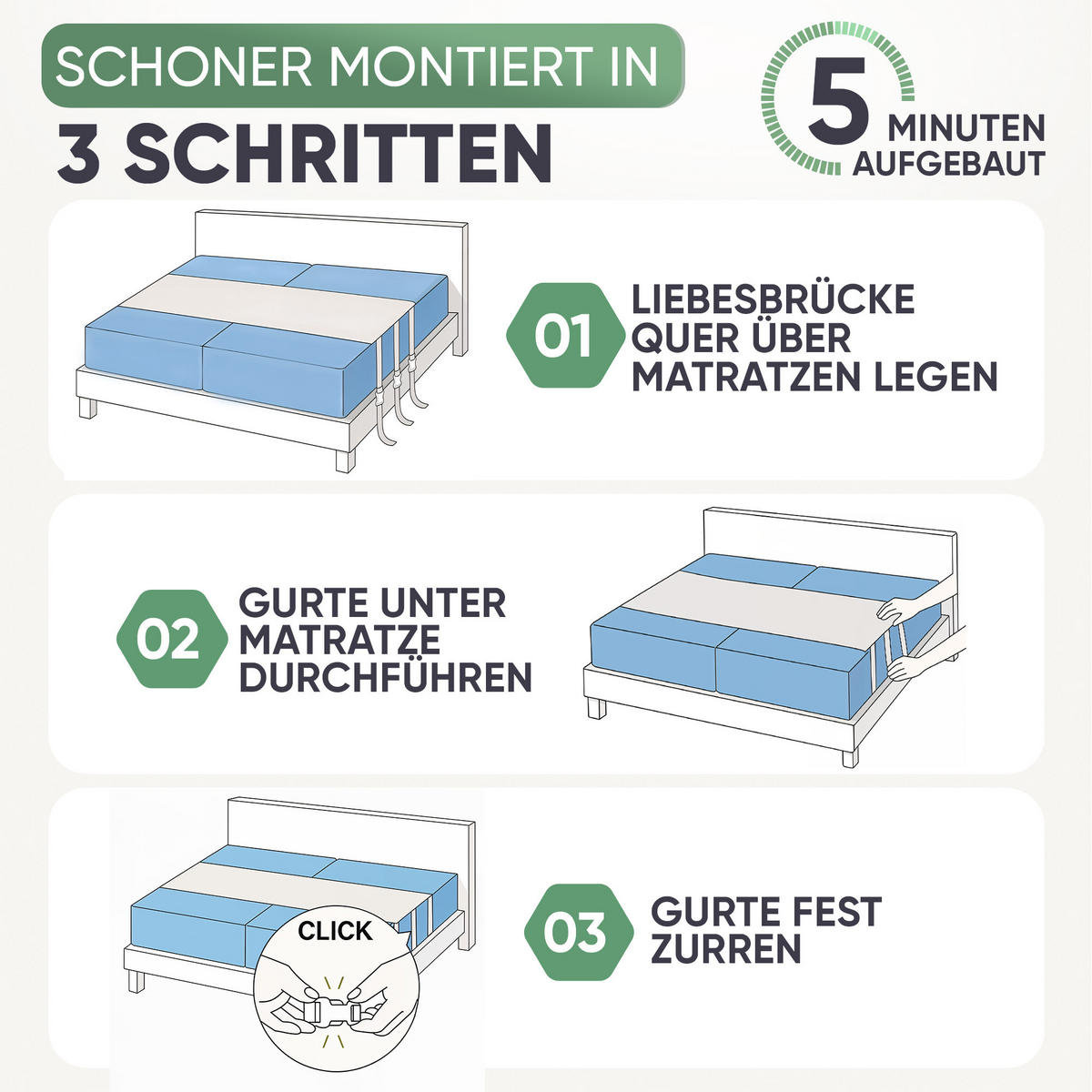 SCHONER MONTIERT IN
3 SCHRITTEN

5 MINUTEN AUFGEBAUT

01 LIEBESBRÜCKE QUER ÜBER MATRATZEN LEGEN

02 GURTE UNTER MATRATZE DURCHFÜHREN

CLICK

03 GURTE FEST ZURREN