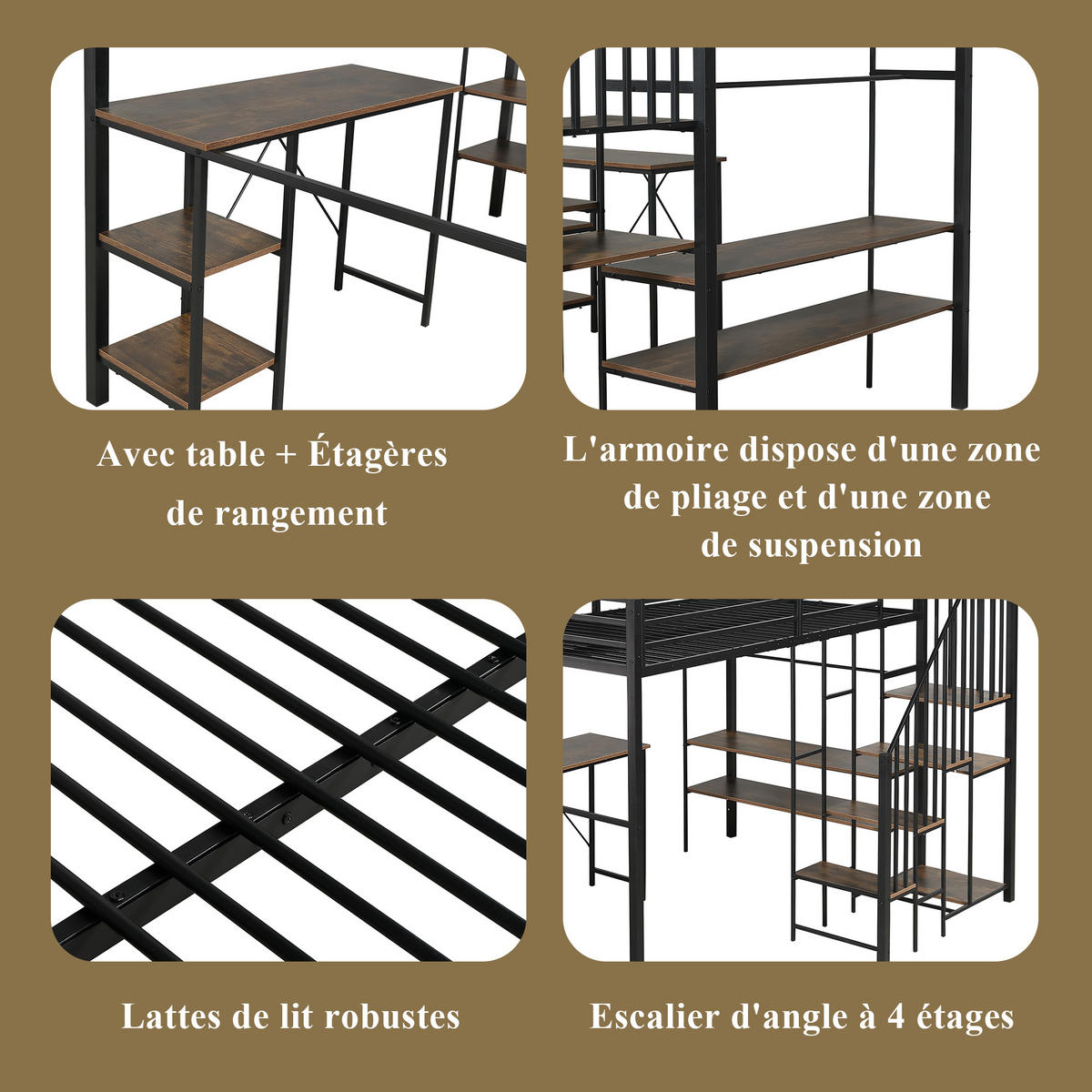 Avec table + Étagères de rangement

L'armoire dispose d'une zone de pliage et d'une zone de suspension

Lattes de lit robustes

Escalier d'angle à 4 étages