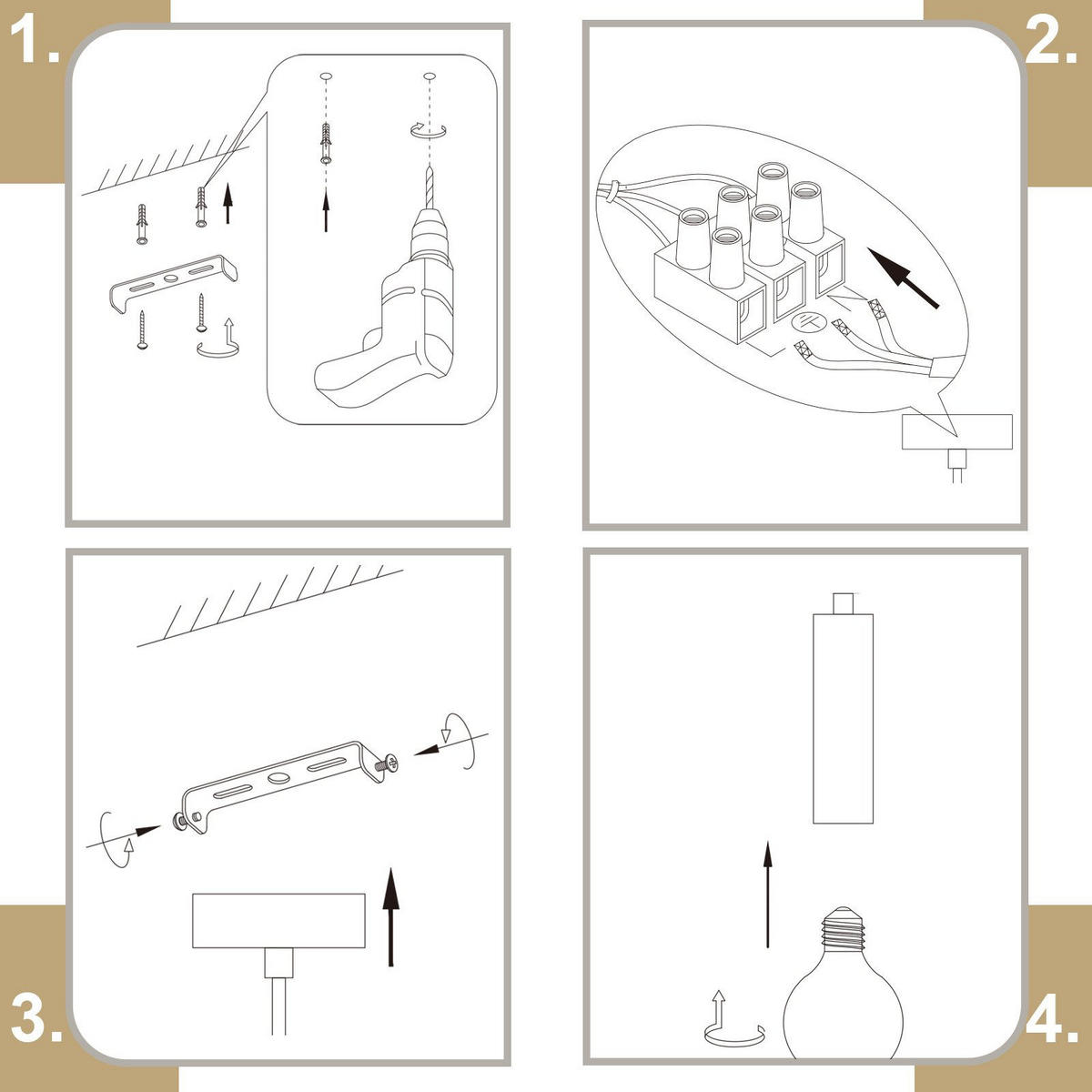 1.

2.

3.

4.