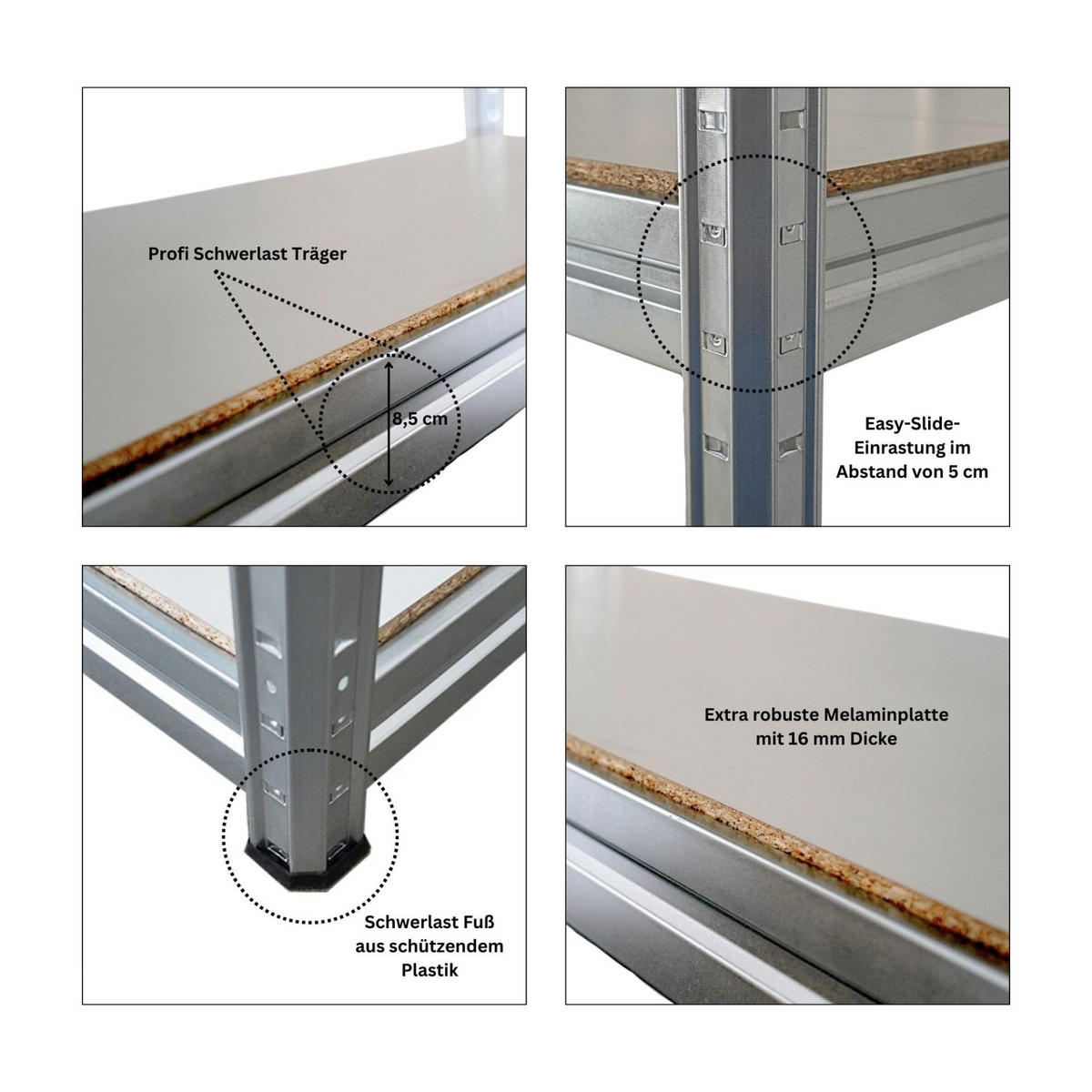 Profi Schwerlast Träger

8,5 cm

Easy-Slide-Einrastung im Abstand von 5 cm

Schwerlast Fuß aus schützendem Plastik

Extra robuste Melaminplatte mit 16 mm Dicke