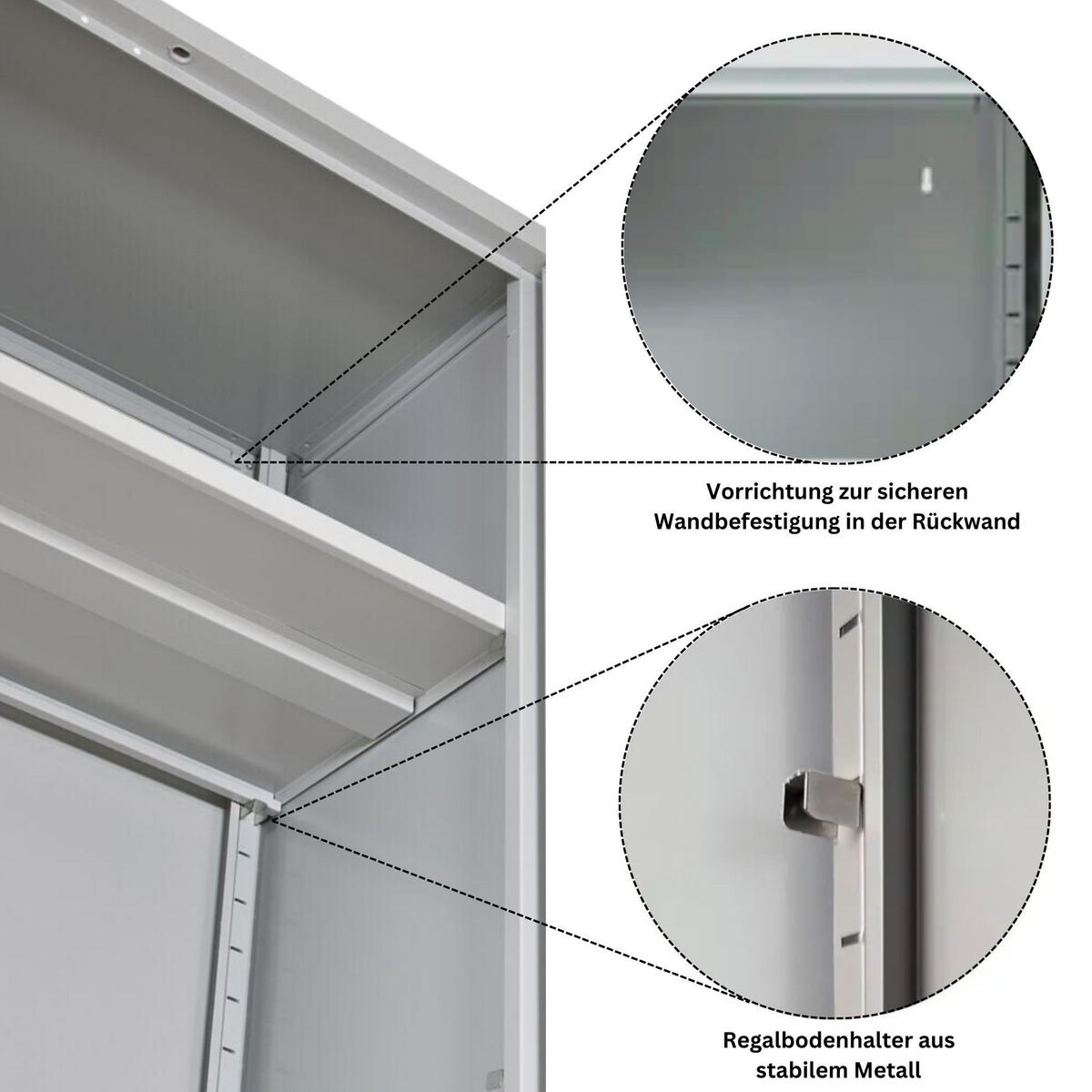 Vorrichtung zur sicheren Wandbefestigung in der Rückwand

Regalbodenhalter aus stabilem Metall