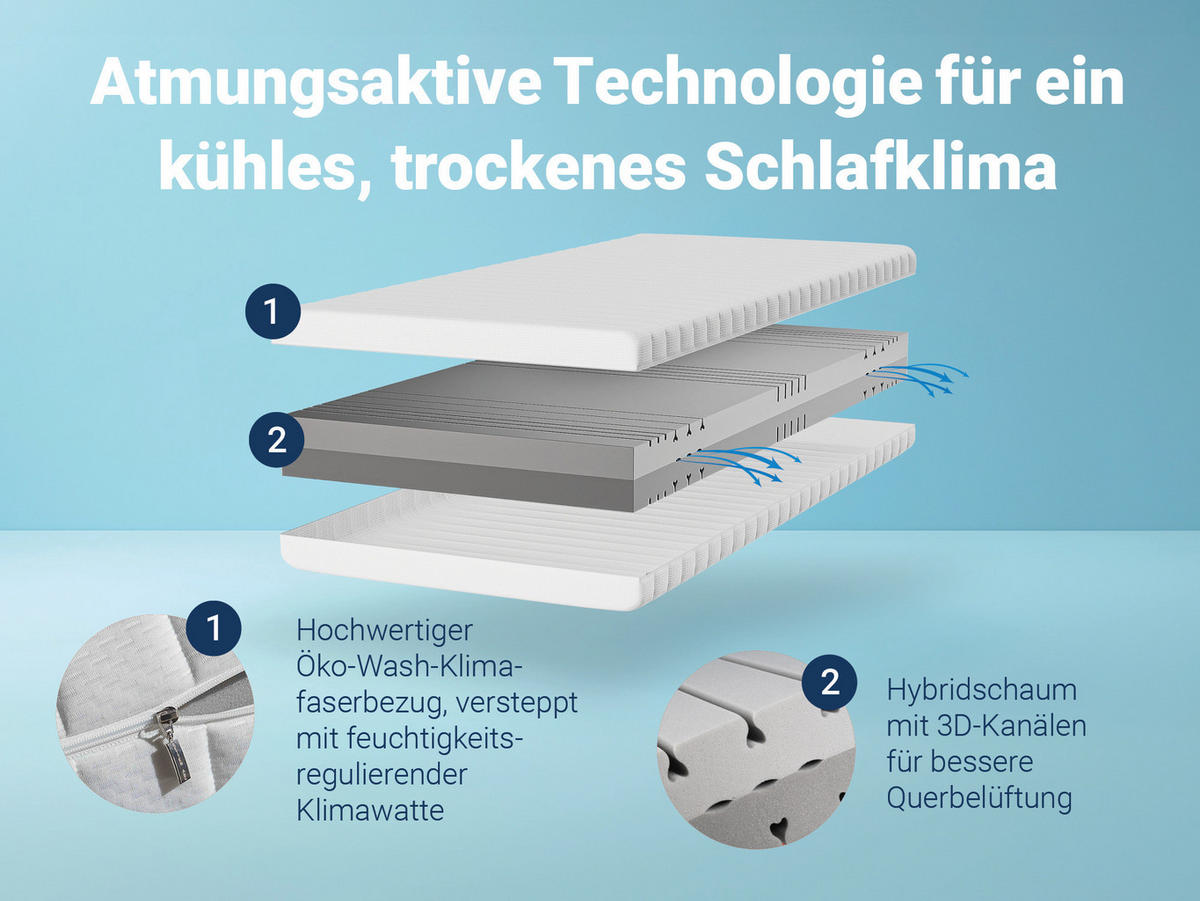 Atmungsaktive Technologie für ein kühles, trockenes Schlafklima

1

2

1

Hochwertiger Öko-Wash-Klimafaserbezug, versteppt mit feuchtigkeitsregulierender Klimawatte

2

Hybridschaum mit 3D-Kanälen für bessere Querbelüftung