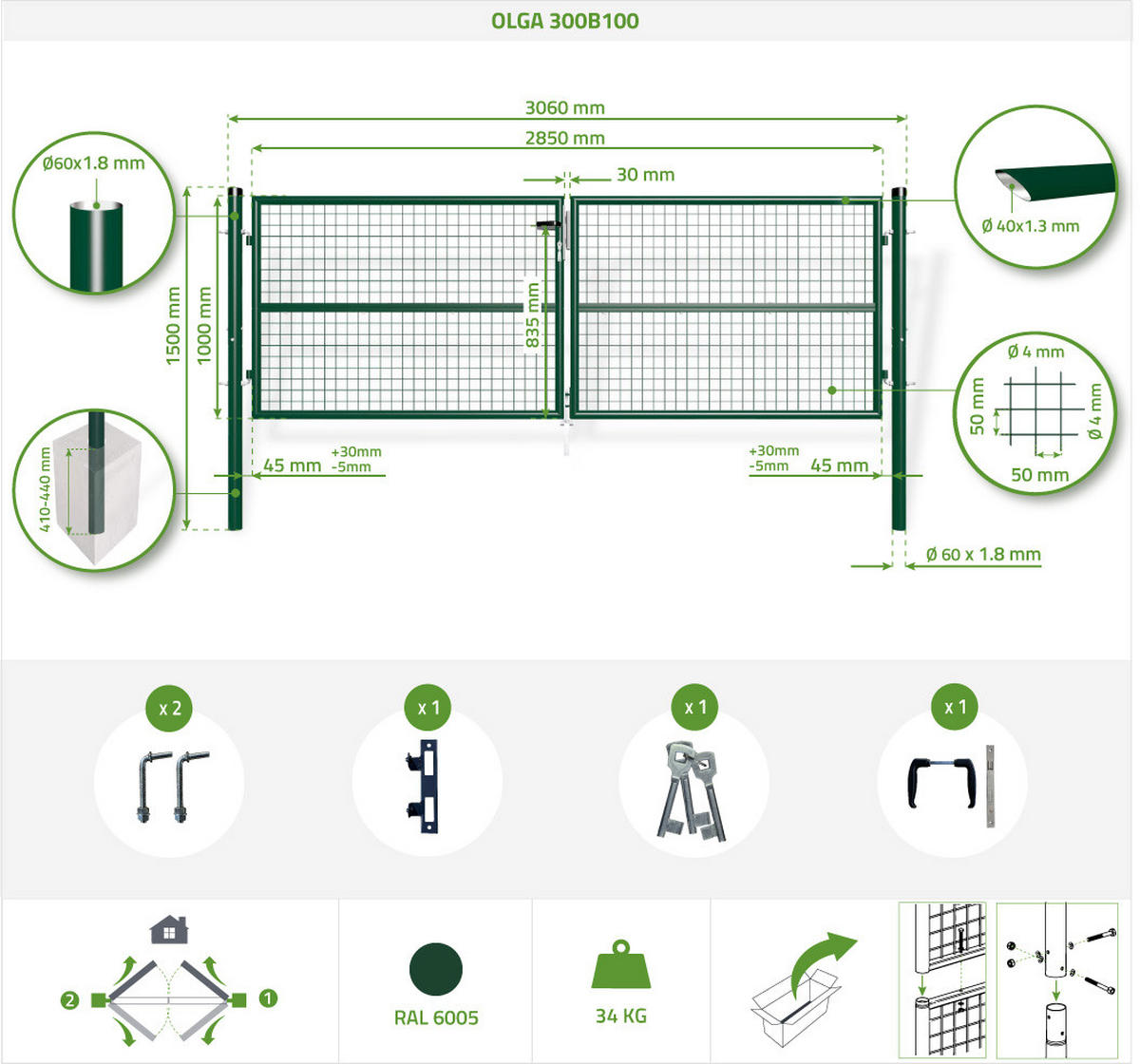 OLGA 300B100

3060 mm
2850 mm
30 mm
Ø60x1.8 mm
Ø 40x1.3 mm
1500 mm
1000 mm
835 mm
Ø 4 mm
50 mm
Ø 4 mm
50 mm
410-440 mm
45 mm
+30mm
-5mm
+30mm
-5mm
45 mm
Ø 60 x 1.8 mm

x 2
x 1
x 1
x 1

2
1
RAL 6005
34 KG