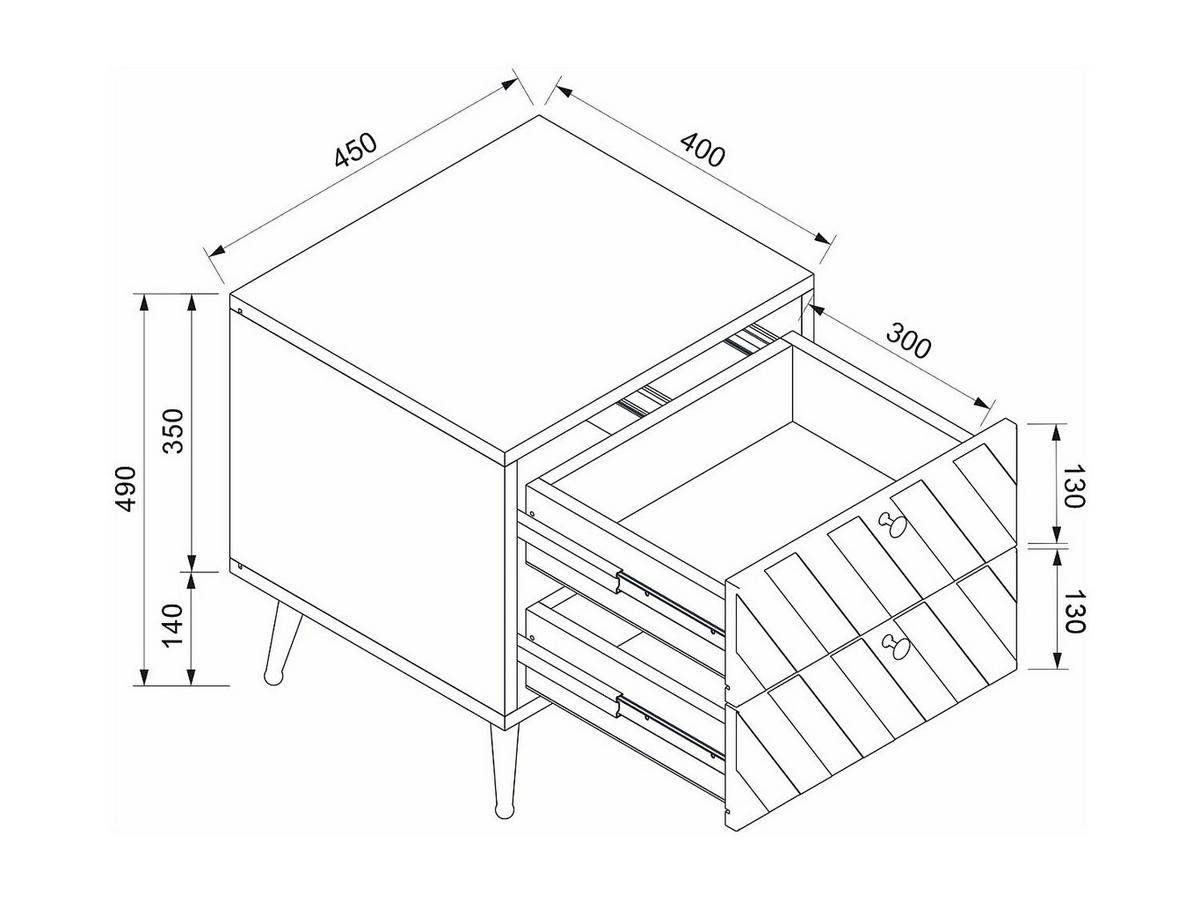 450
400
300
490
350
140
130
130