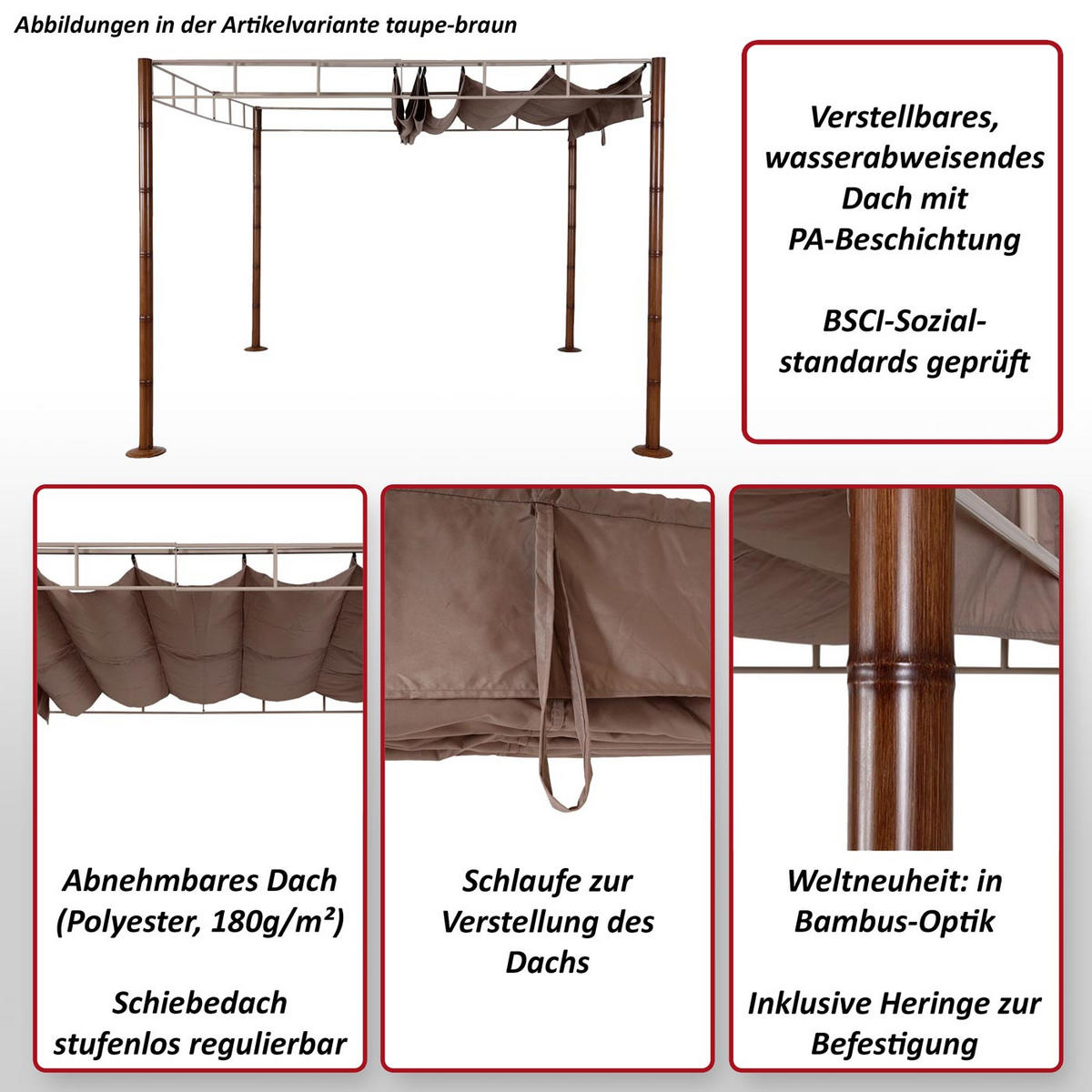 Abbildungen in der Artikelvariante taupe-braun

Verstellbares, wasserabweisendes Dach mit PA-Beschichtung

BSCI-Sozialstandards geprüft

Abnehmbares Dach (Polyester, 180g/m²)

Schiebedach stufenlos regulierbar

Schlaufe zur Verstellung des Dachs

Weltneuheit: in Bambus-Optik

Inklusive Heringe zur Befestigung